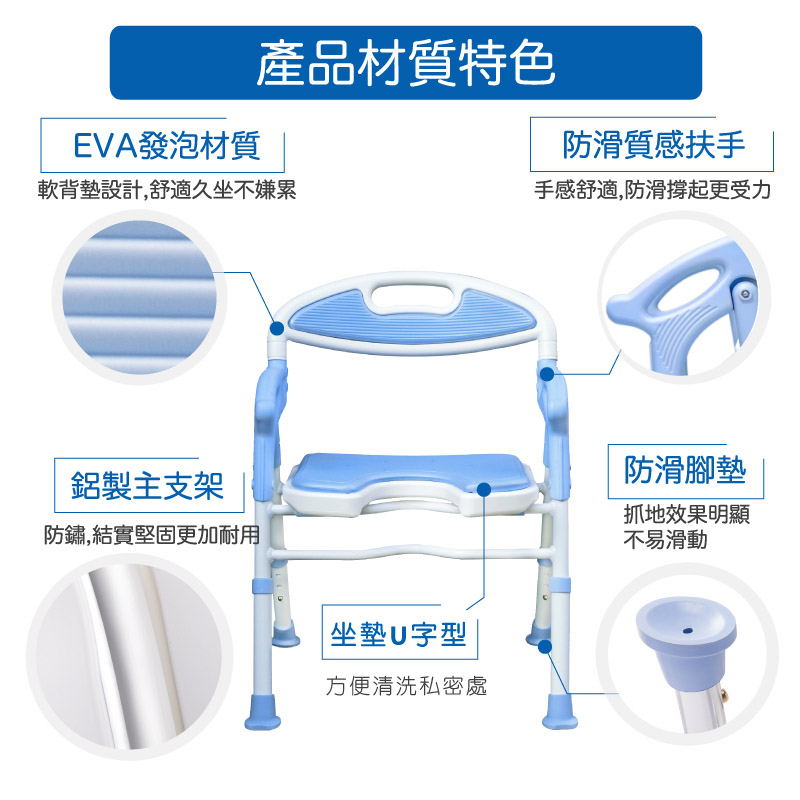 產品材質特色

EVA發泡材質

軟背墊設計,舒適久坐不嫌累

防滑質感扶手

手感舒適,防滑撐起更受力

鋁製主支架

防鏽,結實堅固更加耐用

防滑腳墊

抓地效果明顯
不易滑動

坐墊U字型

方便清洗私密處