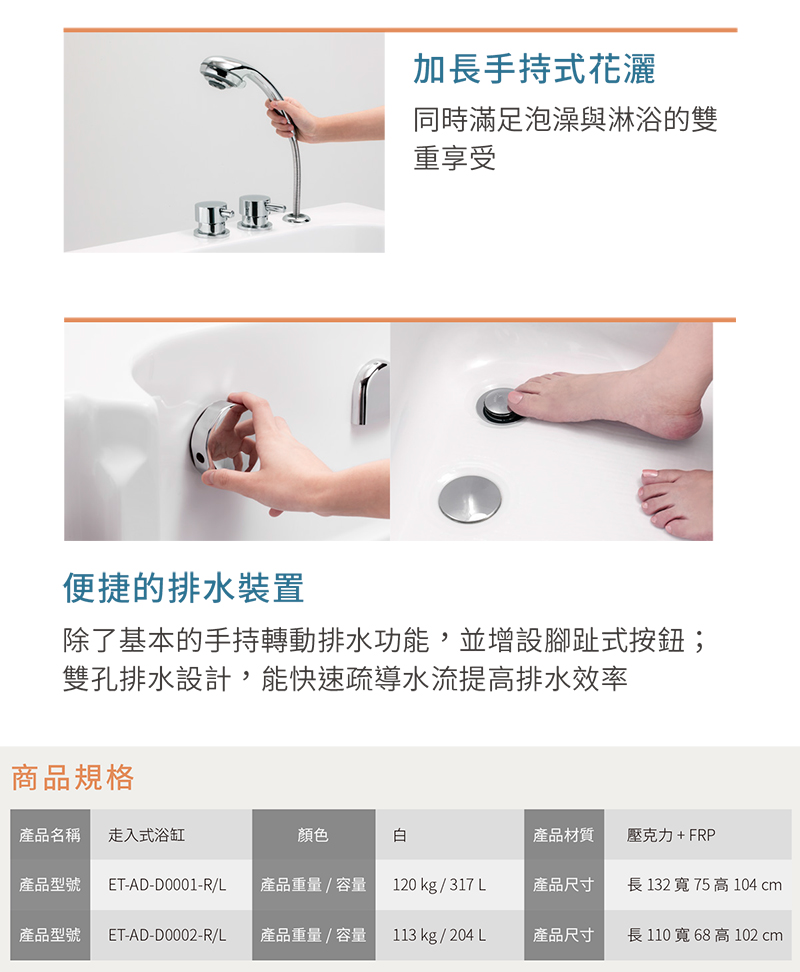 加長手持式花灑

同時滿足泡澡與淋浴的雙重享受

便捷的排水裝置

除了基本的手持轉動排水功能，並增設腳趾式按鈕；雙孔排水設計，能快速疏導水流提高排水效率

商品規格

| 產品名稱 | 走入式浴缸 | 顏色 | 白 | 產品材質 | 壓克力 + FRP |
|---|---|---|---|---|---|
| 產品型號 | ET-AD-D0001-R/L | 產品重量 / 容量 | 120 kg / 317 L | 產品尺寸 | 長 132 寬 75 高 104 cm |
| 產品型號 | ET-AD-D0002-R/L | 產品重量 / 容量 | 113 kg / 204 L | 產品尺寸 | 長 110 寬 68 高 102 cm |