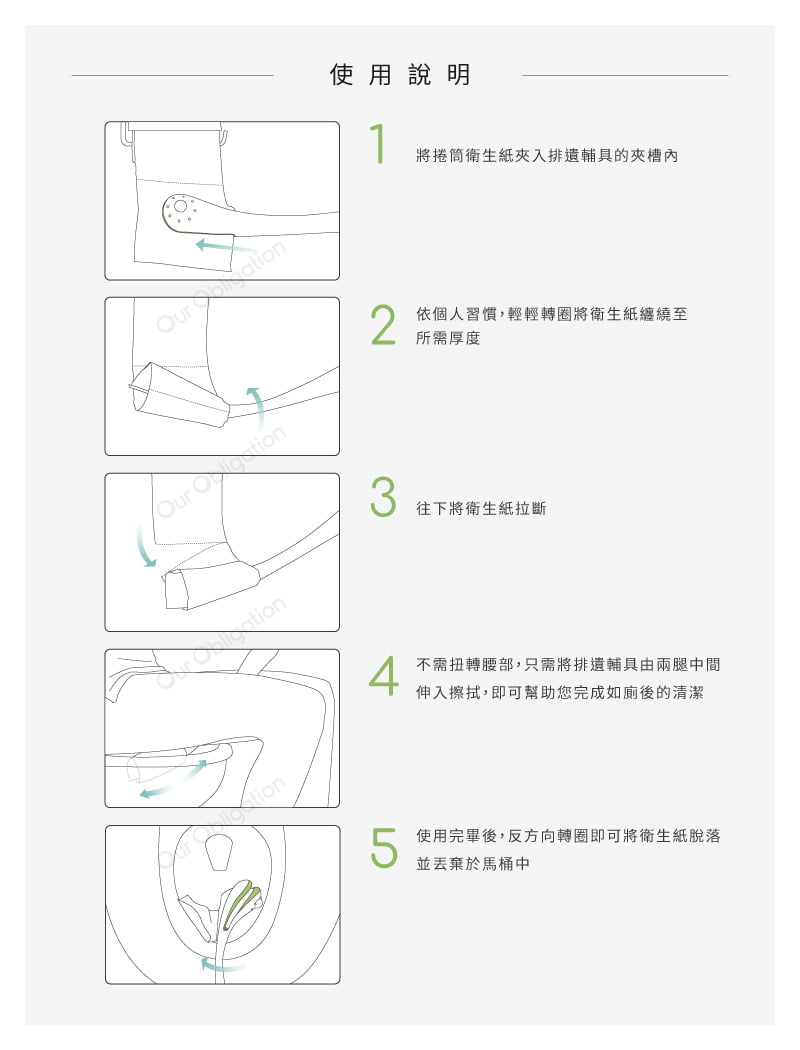 使用說明

Our Obligation

1 將捲筒衛生紙夾入排遺輔具的夾槽內

Our Obligation

2 依個人習慣，輕輕轉圈將衛生紙纏繞至所需厚度

Our Obligation

3 往下將衛生紙拉斷

Our Obligation

4 不需扭轉腰部，只需將排遺輔具由兩腿中間伸入擦拭，即可幫助您完成如廁後的清潔

Our Obligation

5 使用完畢後，反方向轉圈即可將衛生紙脫落並丟棄於馬桶中