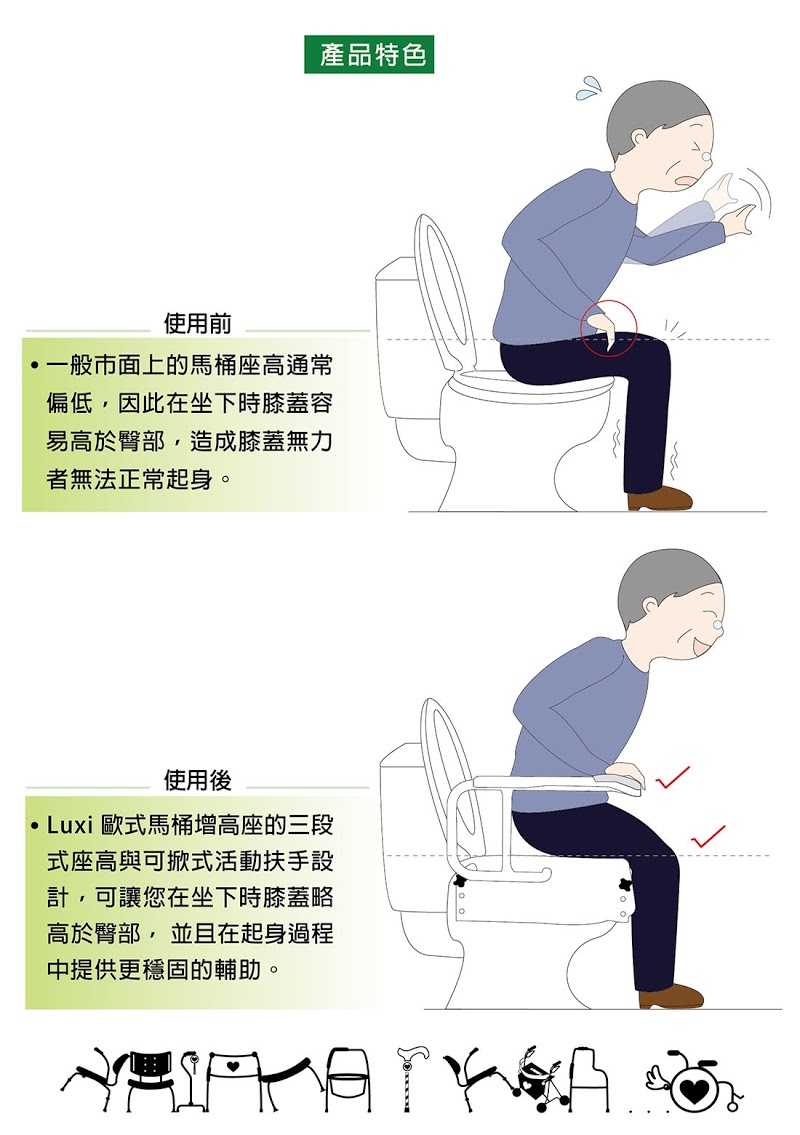 產品特色

使用前

• 一般市面上的馬桶座高通常偏低，因此在坐下時膝蓋容易高於臀部，造成膝蓋無力者無法正常起身。

使用後

• Luxi 歐式馬桶增高座的三段式座高與可掀式活動扶手設計，可讓您在坐下時膝蓋略高於臀部， 並且在起身過程中提供更穩固的輔助。