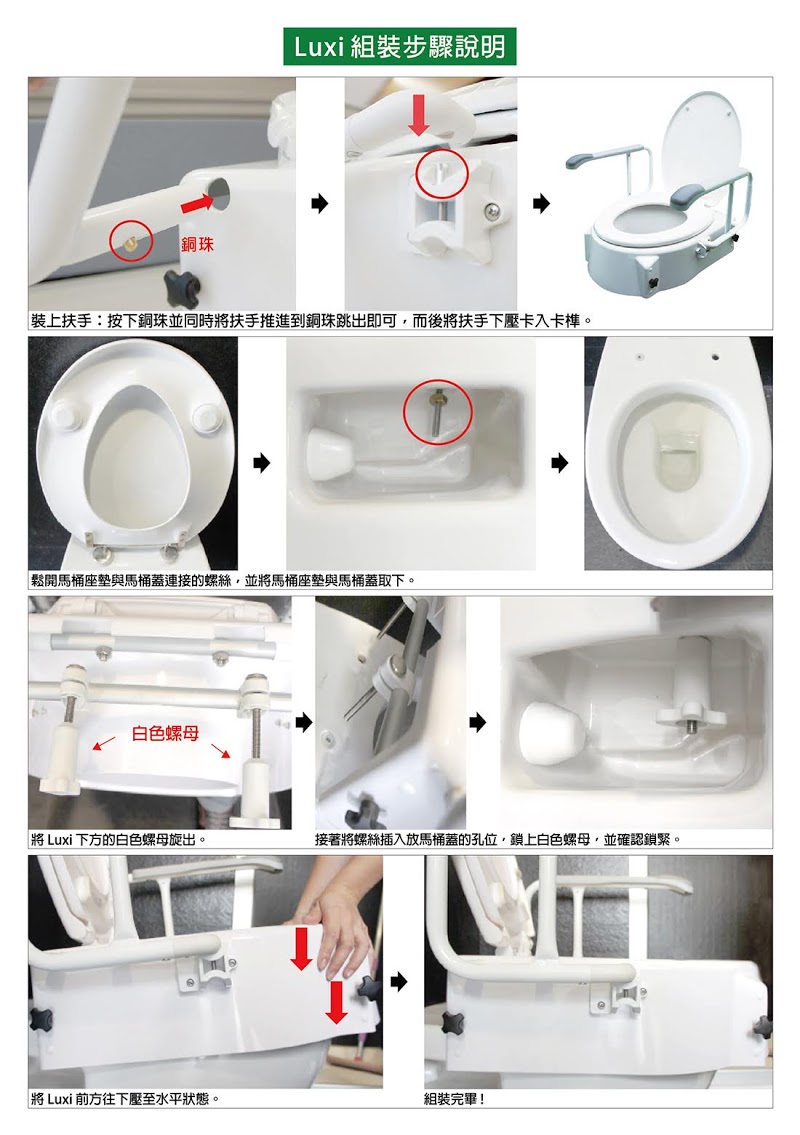 Luxi 組裝步驟說明

銅珠

裝上扶手：按下銅珠並同時將扶手推進到銅珠跳出即可，而後將扶手下壓卡入卡榫。

鬆開馬桶座墊與馬桶蓋連接的螺絲，並將馬桶座墊與馬桶蓋取下。

白色螺母

將 Luxi 下方的白色螺母旋出。

接著將螺絲插入放馬桶蓋的孔位，鎖上白色螺母，並確認鎖緊。

將 Luxi 前方往下壓至水平狀態。

組裝完畢！