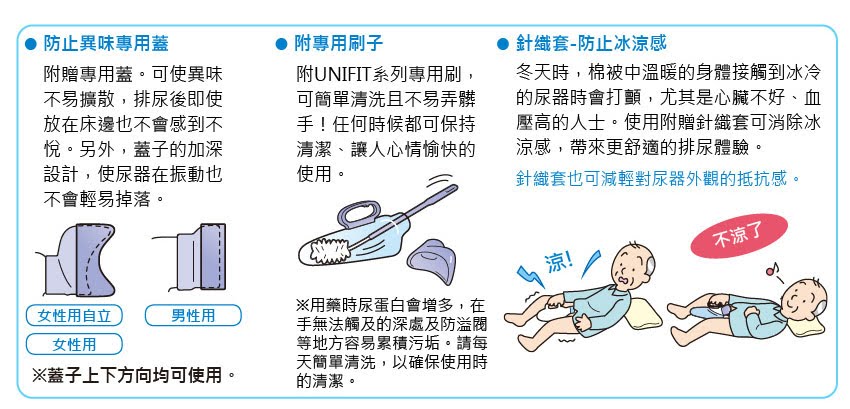 ● 防止異味專用蓋

附贈專用蓋。可使異味不易擴散，排尿後即使放在床邊也不會感到不悅。另外，蓋子的加深設計，使尿器在振動也不會輕易掉落。

女性用自立

男性用

女性用

※蓋子上下方向均可使用。

● 附專用刷子

附UNIFIT系列專用刷，可簡單清洗且不易弄髒手！任何時候都可保持清潔、讓人心情愉快的使用。

※用藥時尿蛋白會增多，在手無法觸及的深處及防溢閥等地方容易累積污垢。請每天簡單清洗，以確保使用時的清潔。

● 針織套-防止冰涼感

冬天時，棉被中溫暖的身體接觸到冰冷的尿器時會打顫，尤其是心臟不好、血壓高的人士。使用附贈針織套可消除冰涼感，帶來更舒適的排尿體驗。

針織套也可減輕對尿器外觀的抵抗感。

涼!

不涼了