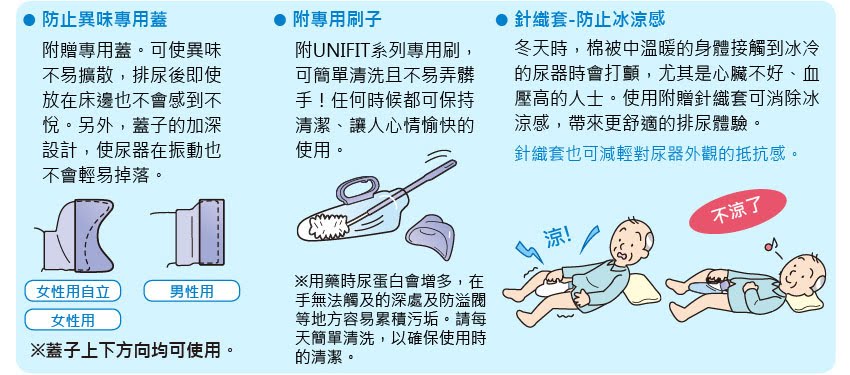 ● 防止異味專用蓋

附贈專用蓋。可使異味不易擴散，排尿後即使放在床邊也不會感到不悅。另外，蓋子的加深設計，使尿器在振動也不會輕易掉落。

女性用自立

男性用

女性用

※蓋子上下方向均可使用。

● 附專用刷子

附UNIFIT系列專用刷，可簡單清洗且不易弄髒手！任何時候都可保持清潔、讓人心情愉快的使用。

※用藥時尿蛋白會增多，在手無法觸及的深處及防溢閥等地方容易累積污垢。請每天簡單清洗，以確保使用時的清潔。

● 針織套-防止冰涼感

冬天時，棉被中溫暖的身體接觸到冰冷的尿器時會打顫，尤其是心臟不好、血壓高的人士。使用附贈針織套可消除冰涼感，帶來更舒適的排尿體驗。

針織套也可減輕對尿器外觀的抵抗感。

涼!

不涼了