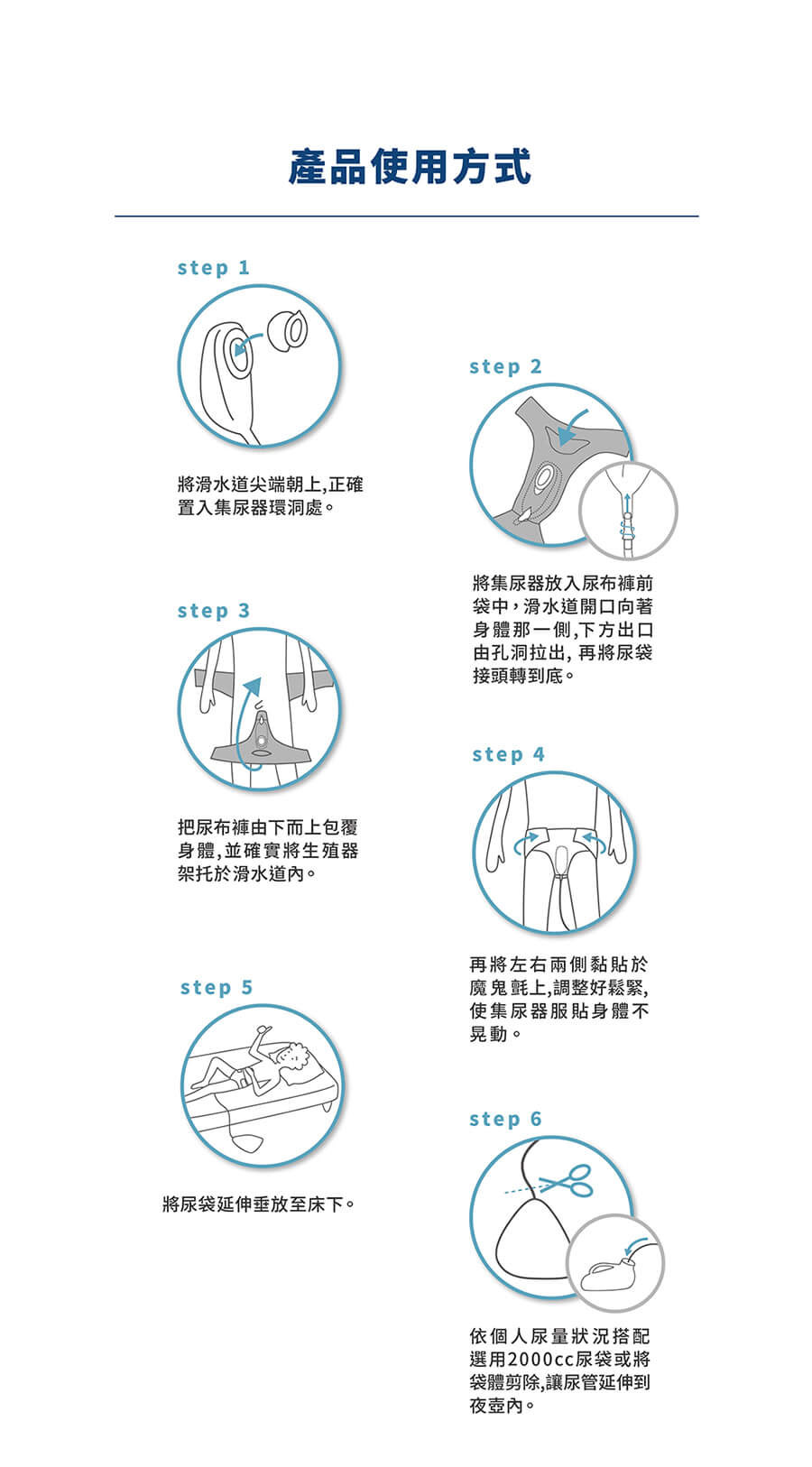 產品使用方式

step 1

將滑水道尖端朝上,正確置入集尿器環洞處。

step 2

將集尿器放入尿布褲前袋中，滑水道開口向著身體那一側,下方出口由孔洞拉出, 再將尿袋接頭轉到底。

step 3

把尿布褲由下而上包覆身體,並確實將生殖器架托於滑水道內。

step 4

再將左右兩側黏貼於魔鬼氈上,調整好鬆緊,使集尿器服貼身體不晃動。

step 5

將尿袋延伸垂放至床下。

step 6

依個人尿量狀況搭配選用2000cc尿袋或將袋體剪除,讓尿管延伸到夜壺內。