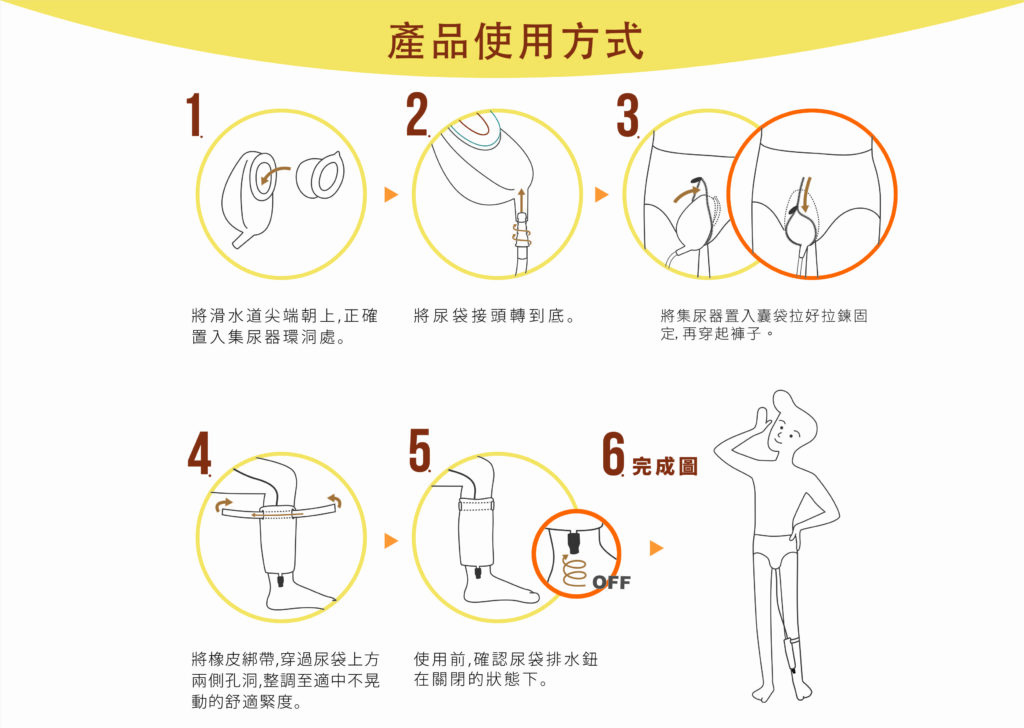 產品使用方式

1.

將滑水道尖端朝上,正確置入集尿器環洞處。

2.

將尿袋接頭轉到底。

3.

將集尿器置入囊袋拉好拉鍊固定,再穿起褲子。

4.

將橡皮綁帶,穿過尿袋上方兩側孔洞,整調至適中不晃動的舒適緊度。

5.

OFF

使用前,確認尿袋排水鈕在關閉的狀態下。

6. 完成圖