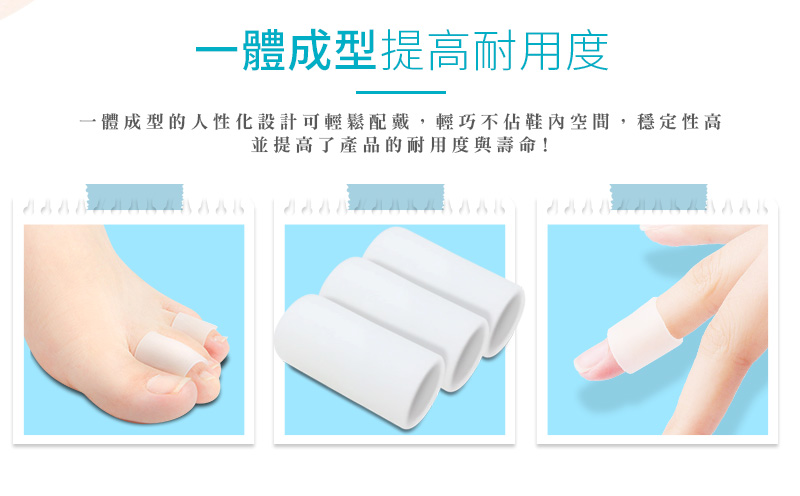 一體成型提高耐用度

一體成型的人性化設計可輕鬆配戴，輕巧不佔鞋內空間，穩定性高並提高了產品的耐用度與壽命！