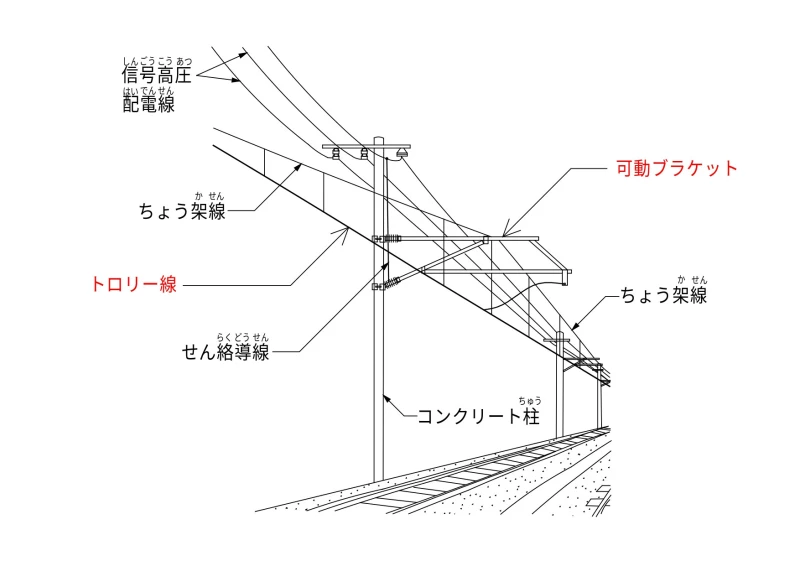 しんごうこうあつ
信号高圧
はいでんせん
配電線

可動ブラケット

かせん
ちょう架線

トロリー線

かせん
ちょう架線

らくどうせん
せん絡導線

ちゅう
コンクリート柱