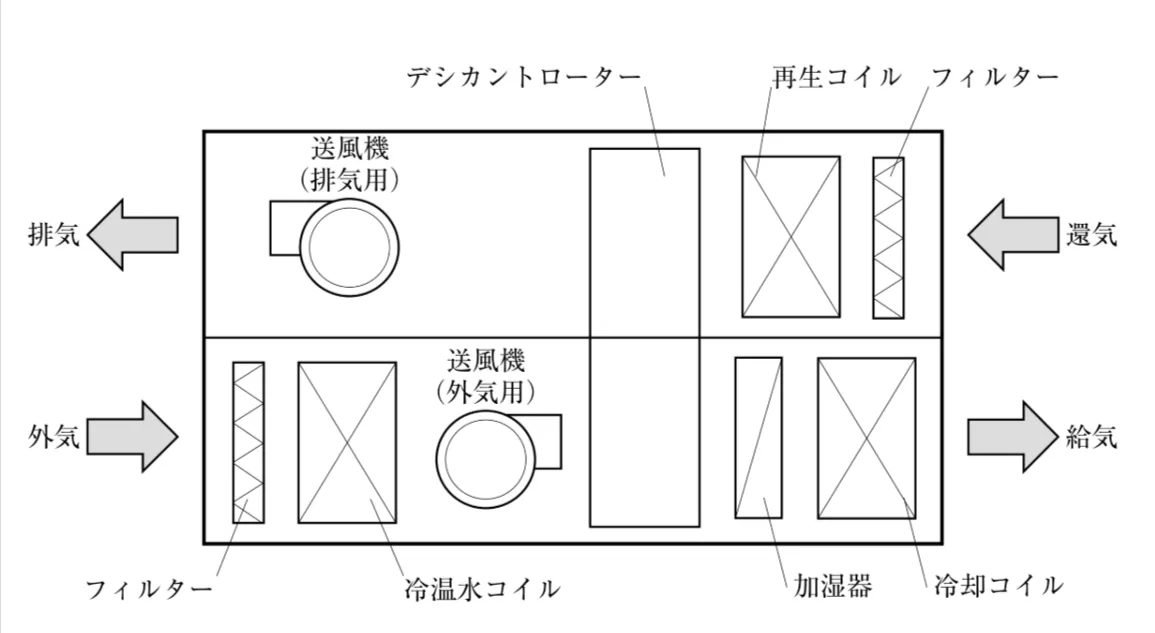 デシカントローター

再生コイル

フィルター

送風機
(排気用)

排気

還気

送風機
(外気用)

外気

給気

フィルター

冷温水コイル

加湿器

冷却コイル