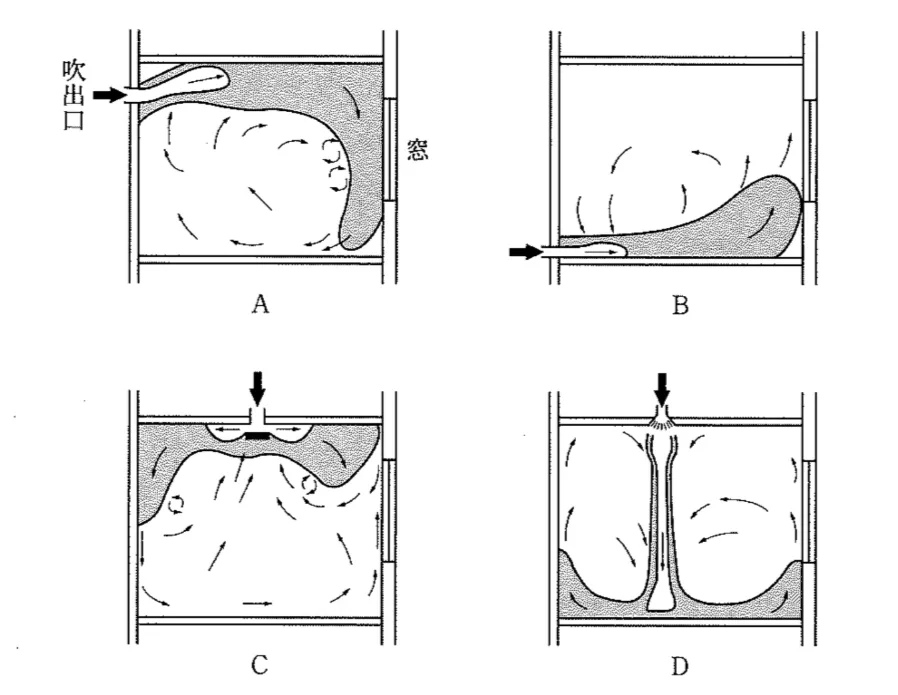 吹出口

窓

A

B

C

D