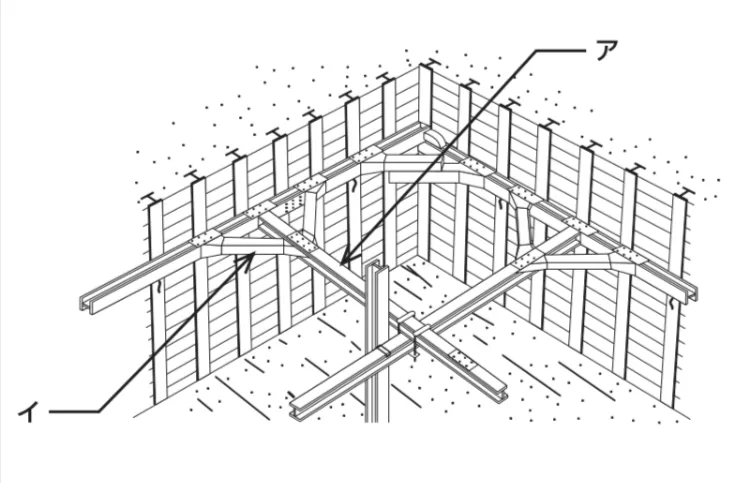 ア

イ