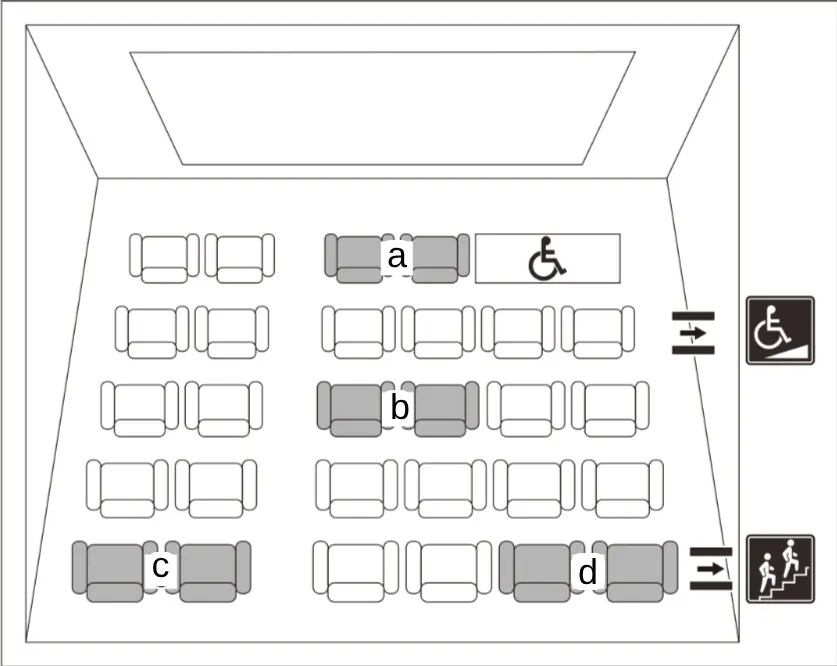 a
b
c
d