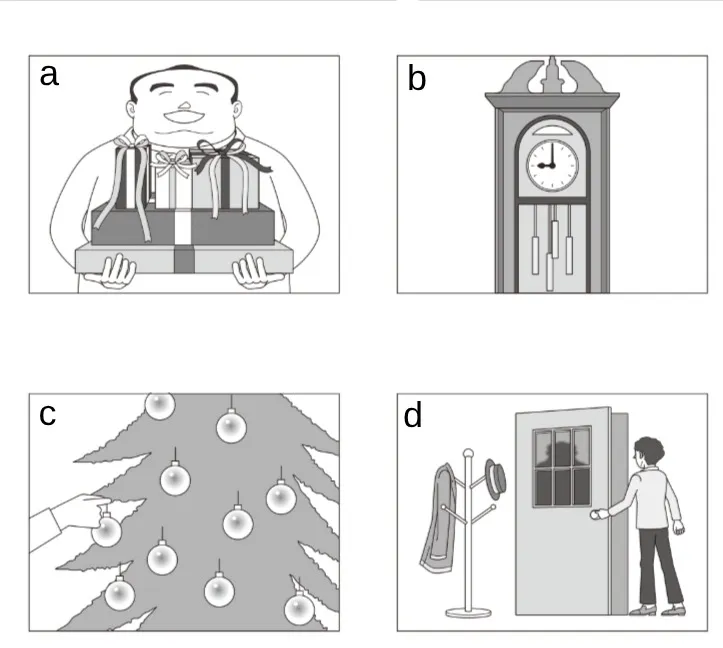 a

b

c

d