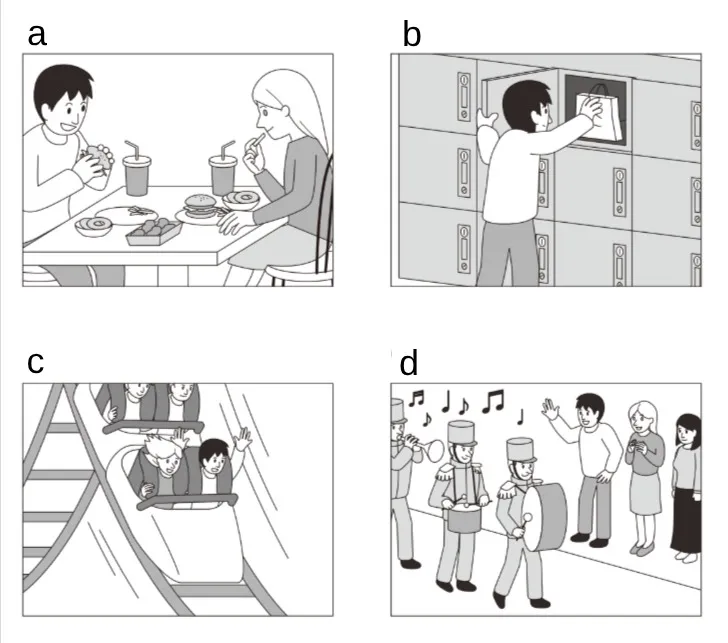 a

b

c

d