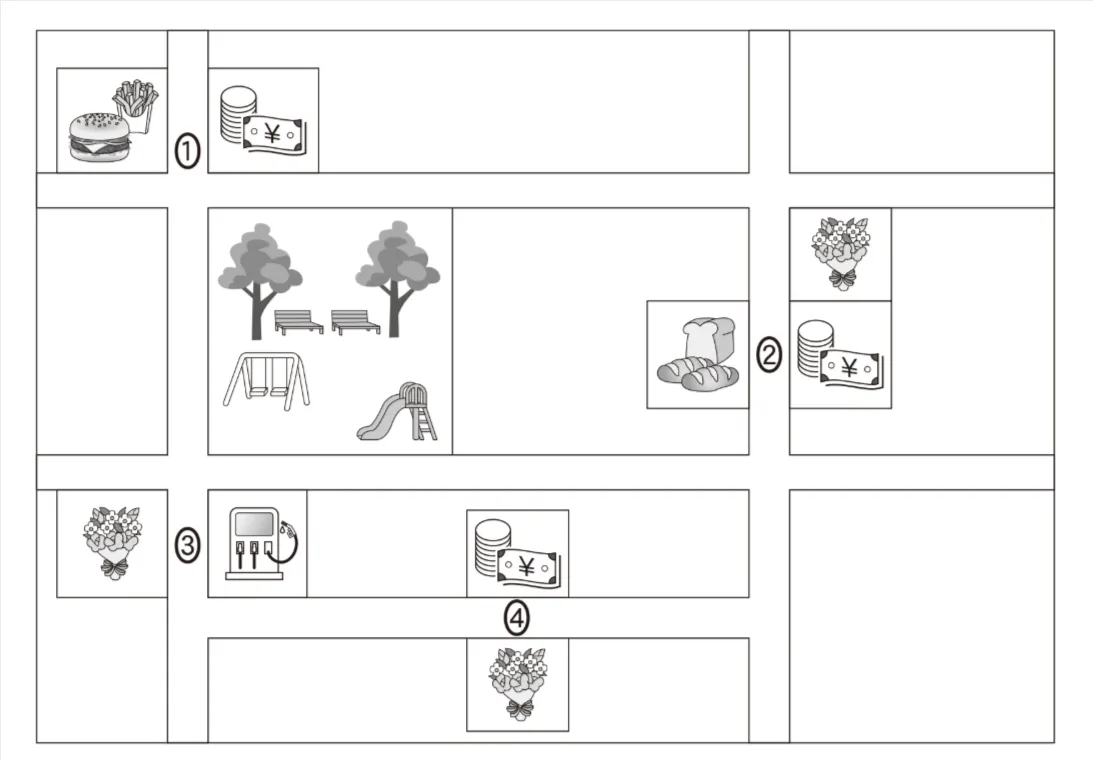 ①
¥
②
¥
③
¥
④