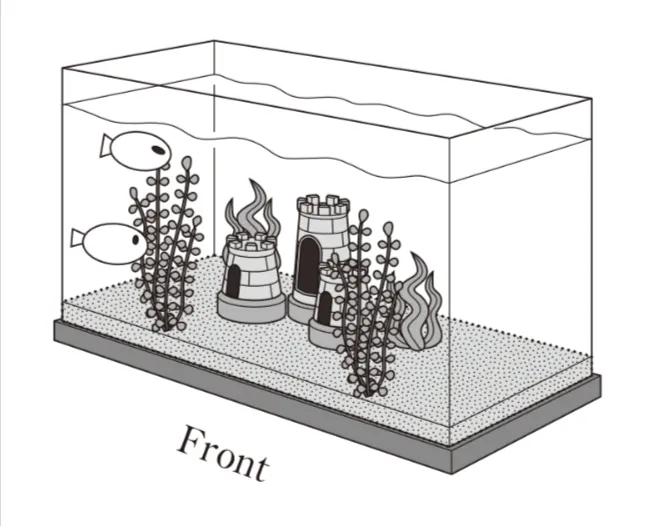 Front