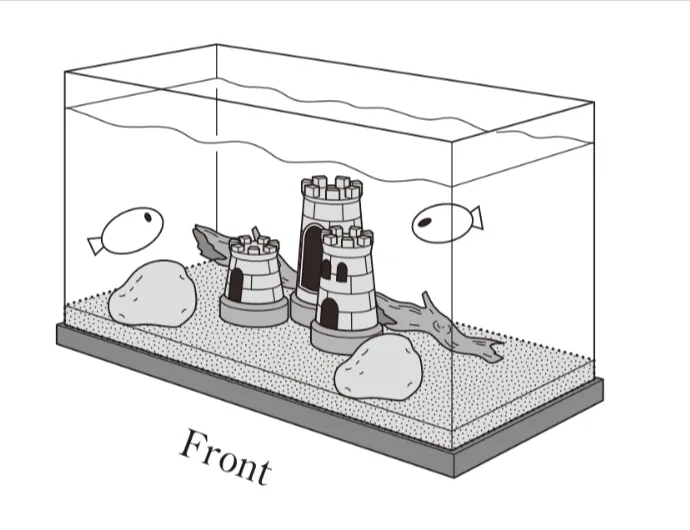 Front