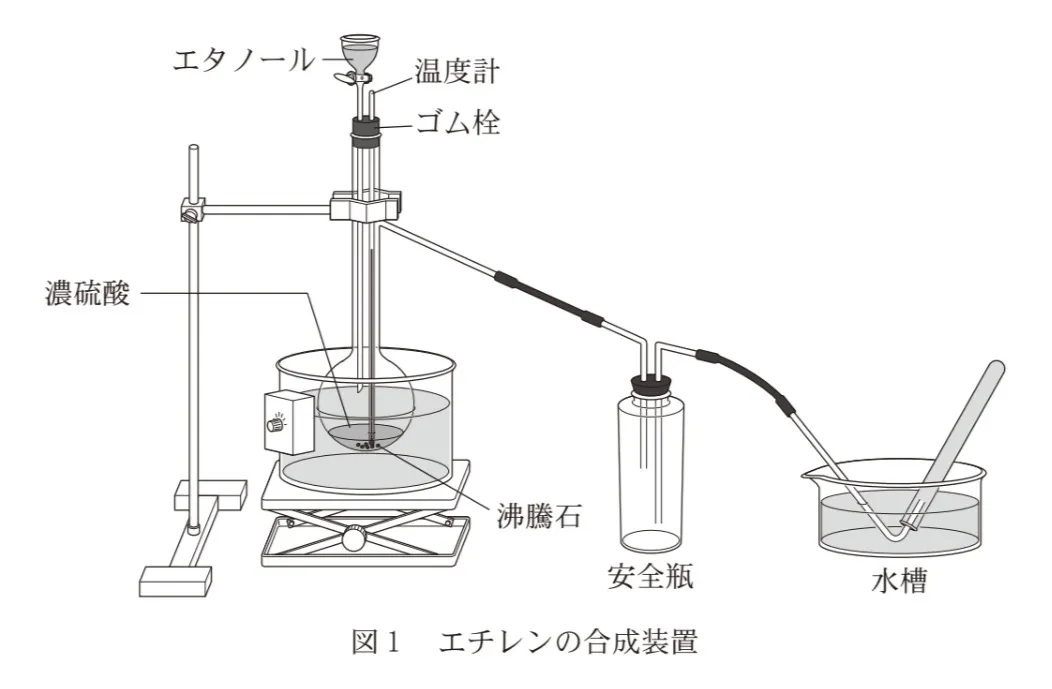 エタノール
温度計
ゴム栓
濃硫酸
沸騰石
安全瓶
水槽

図1　エチレンの合成装置