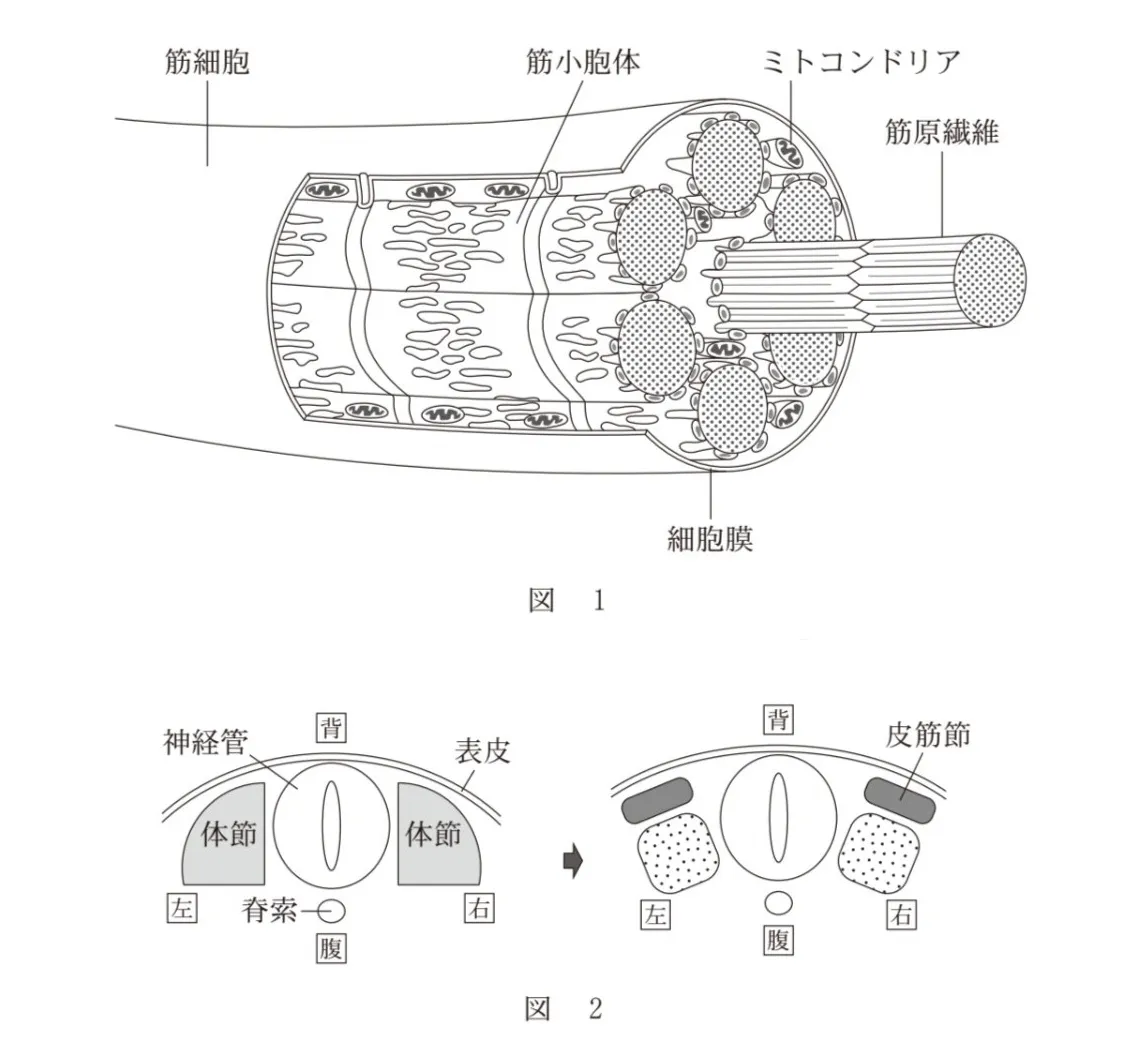 筋細胞

筋小胞体

ミトコンドリア

筋原繊維

細胞膜

図 1

神経管

背

表皮

体節

体節

左

脊索

右

腹

背

皮筋節

左

腹

右

図 2