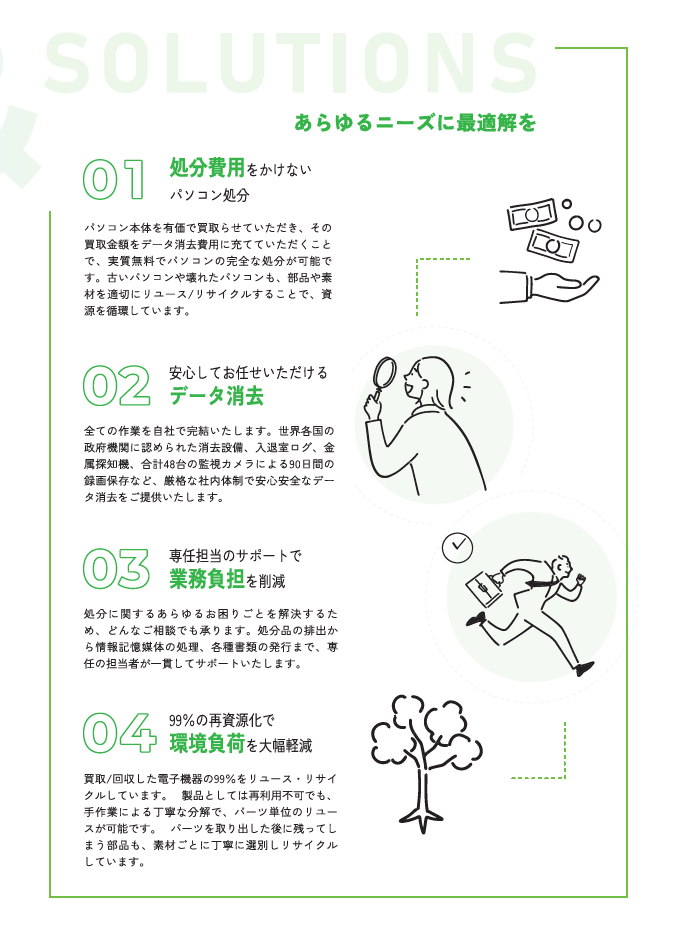 SOLUTIONS

あらゆるニーズに最適解を

01 処分費用をかけない
パソコン処分

パソコン本体を有価で買取らせていただき、その買取金額をデータ消去費用に充てていただくことで、実質無料でパソコンの完全な処分が可能です。古いパソコンや壊れたパソコンも、部品や素材を適切にリユース/リサイクルすることで、資源を循環しています。

02 安心してお任せいただける
データ消去

全ての作業を自社で完結いたします。世界各国の政府機関に認められた消去設備、入退室ログ、金属探知機、合計48台の監視カメラによる90日間の録画保存など、厳格な社内体制で安心安全なデータ消去をご提供いたします。

03 専任担当のサポートで
業務負担を削減

処分に関するあらゆるお困りごとを解決するため、どんなご相談でも承ります。処分品の排出から情報記憶媒体の処理、各種書類の発行まで、専任の担当者が一貫してサポートいたします。

04 99%の再資源化で
環境負荷を大幅軽減

買取/回収した電子機器の99%をリユース・リサイクルしています。 製品としては再利用不可でも、手作業による丁寧な分解で、パーツ単位のリユースが可能です。 パーツを取り出した後に残ってしまう部品も、素材ごとに丁寧に選別しリサイクルしています。