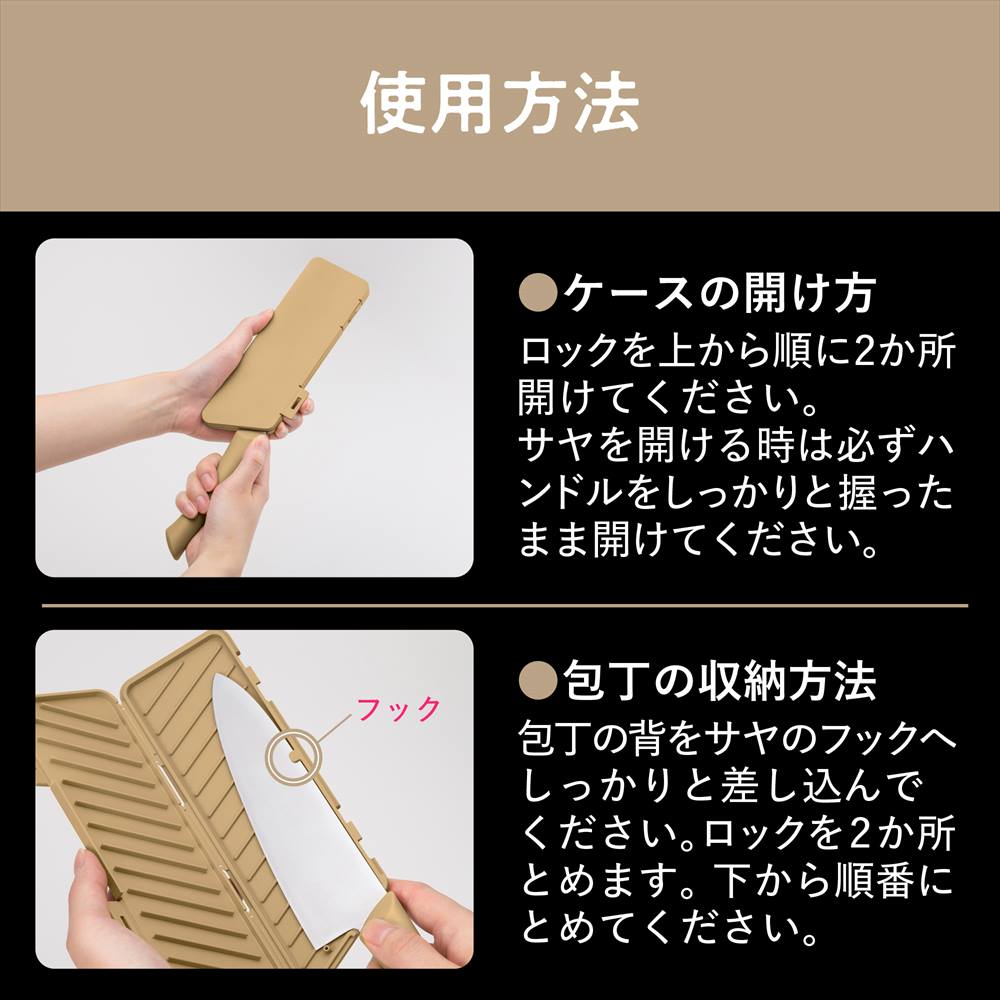 使用方法

●ケースの開け方
ロックを上から順に2か所開けてください。
サヤを開ける時は必ずハンドルをしっかりと握ったまま開けてください。

フック

●包丁の収納方法
包丁の背をサヤのフックへしっかりと差し込んでください。ロックを2か所とめます。下から順番にとめてください。