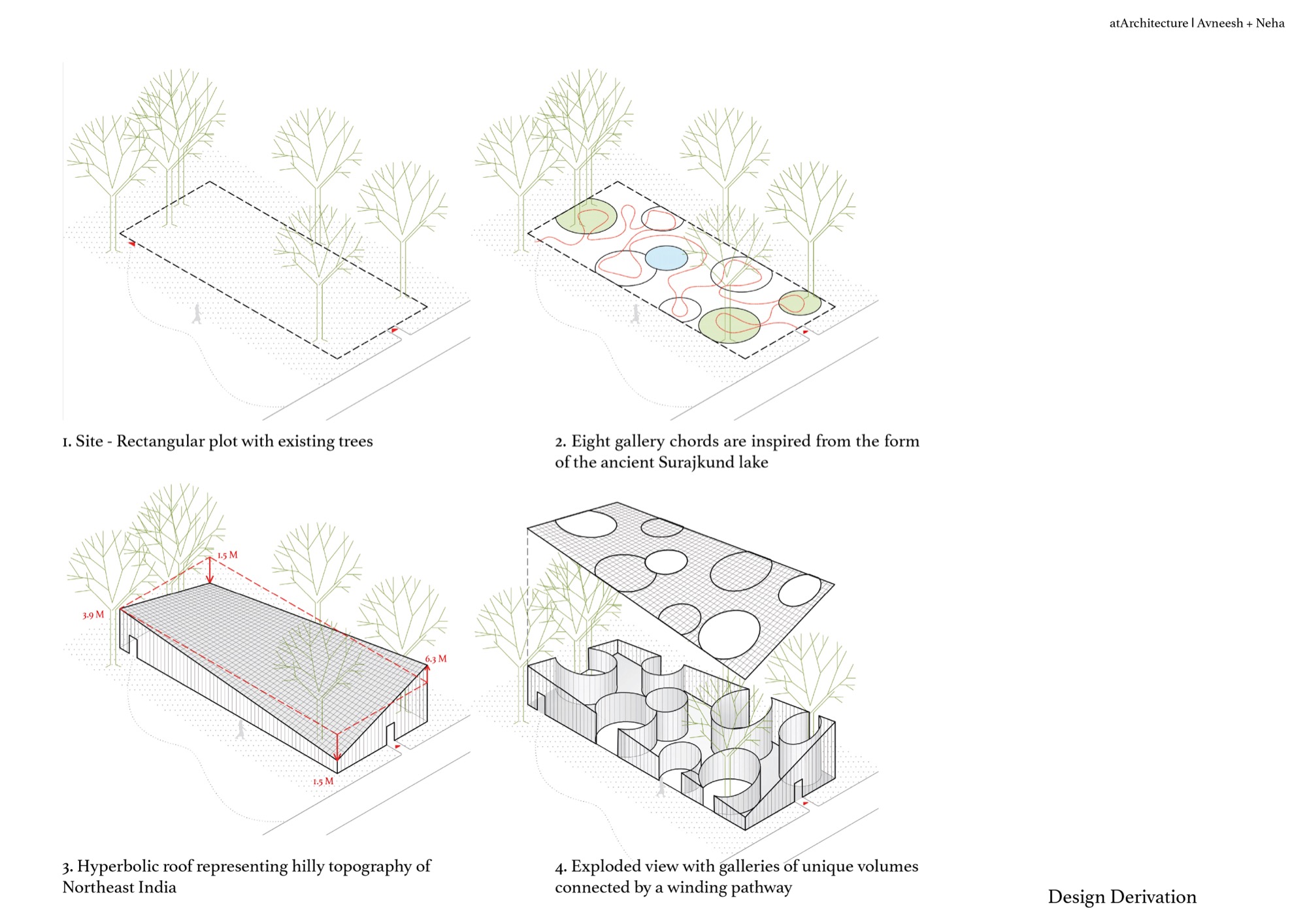 atArchitecture | Avneesh + Neha

1. Site - Rectangular plot with existing trees

2. Eight gallery chords are inspired from the form of the ancient Surajkund lake

1.5 M

3.9 M

6.3 M

1.5 M

3. Hyperbolic roof representing hilly topography of Northeast India

4. Exploded view with galleries of unique volumes connected by a winding pathway

Design Derivation