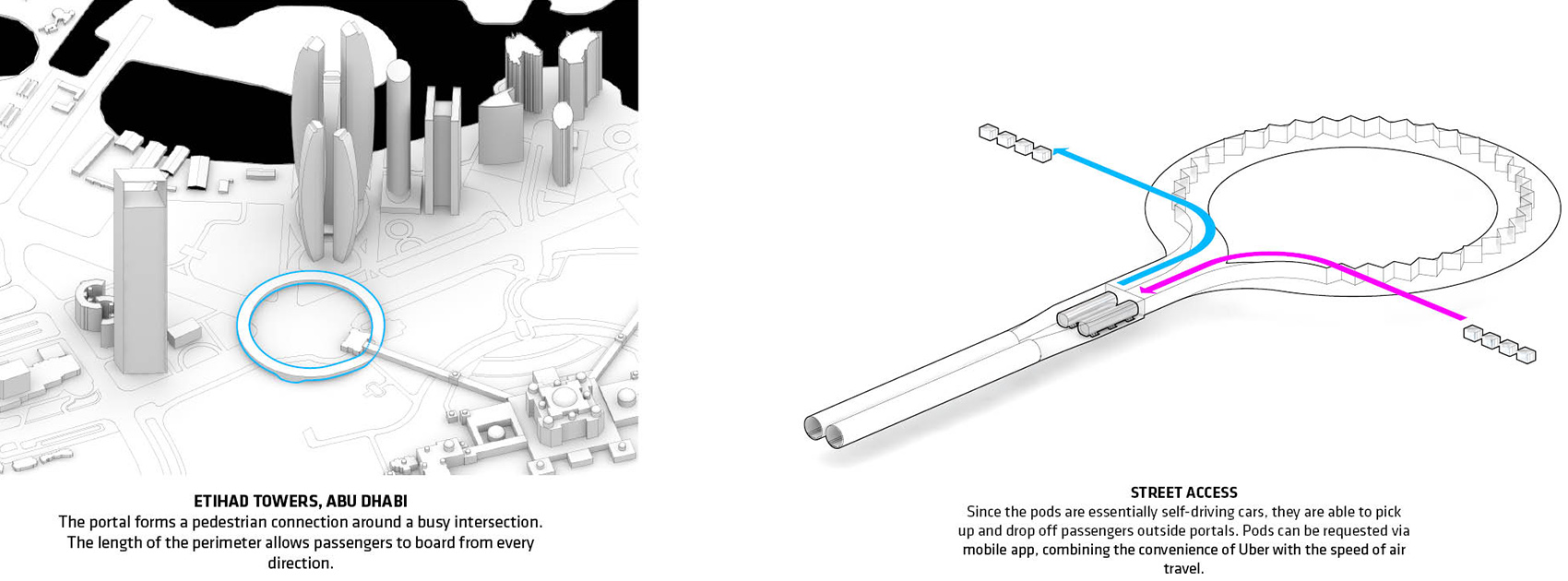 ETIHAD TOWERS, ABU DHABI
The portal forms a pedestrian connection around a busy intersection. The length of the perimeter allows passengers to board from every direction.

STREET ACCESS
Since the pods are essentially self-driving cars, they are able to pick up and drop off passengers outside portals. Pods can be requested via mobile app, combining the convenience of Uber with the speed of air travel.