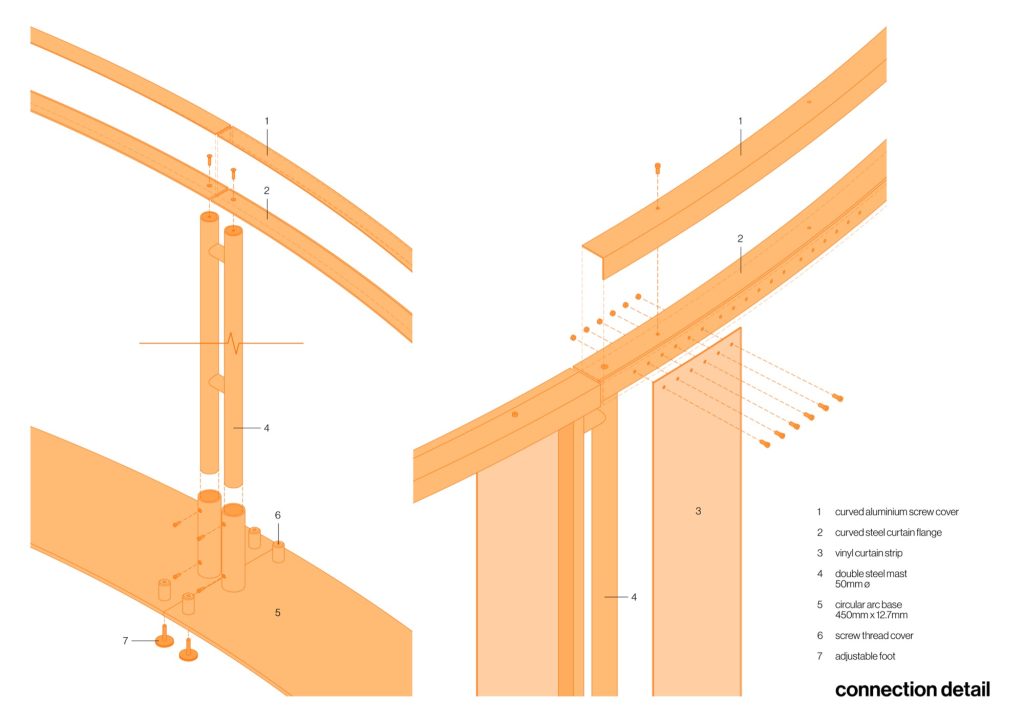 1

2

4

6

5

7

1

2

3

4

1 curved aluminium screw cover

2 curved steel curtain flange

3 vinyl curtain strip

4 double steel mast 50mm ø

5 circular arc base 450mm x 12.7mm

6 screw thread cover

7 adjustable foot

connection detail