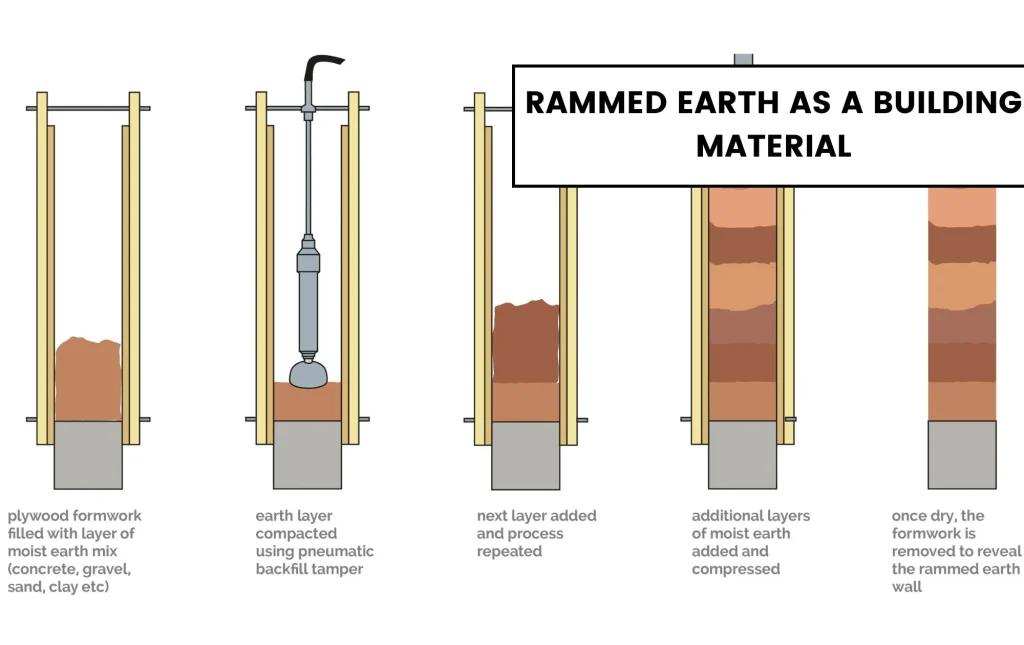 RAMMED EARTH AS A BUILDING MATERIAL

plywood formwork filled with layer of moist earth mix (concrete, gravel, sand, clay etc)

earth layer compacted using pneumatic backfill tamper

next layer added and process repeated

additional layers of moist earth added and compressed

once dry, the formwork is removed to reveal the rammed earth wall