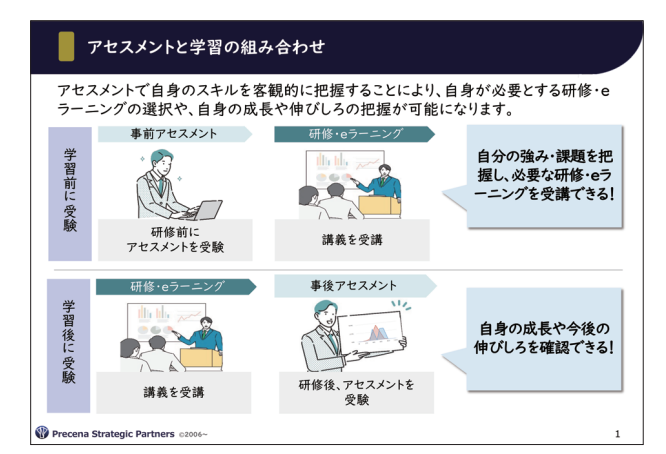 アセスメントと学習の組み合わせ

アセスメントで自身のスキルを客観的に把握することにより、自身が必要とする研修・eラーニングの選択や、自身の成長や伸びしろの把握が可能になります。

学習前に受験

事前アセスメント

研修前にアセスメントを受験

研修・eラーニング

講義を受講

自分の強み・課題を把握し、必要な研修・eラーニングを受講できる！

学習後に受験

研修・eラーニング

講義を受講

事後アセスメント

研修後、アセスメントを受験

自身の成長や今後の伸びしろを確認できる！

Precena Strategic Partners ©2006~

1