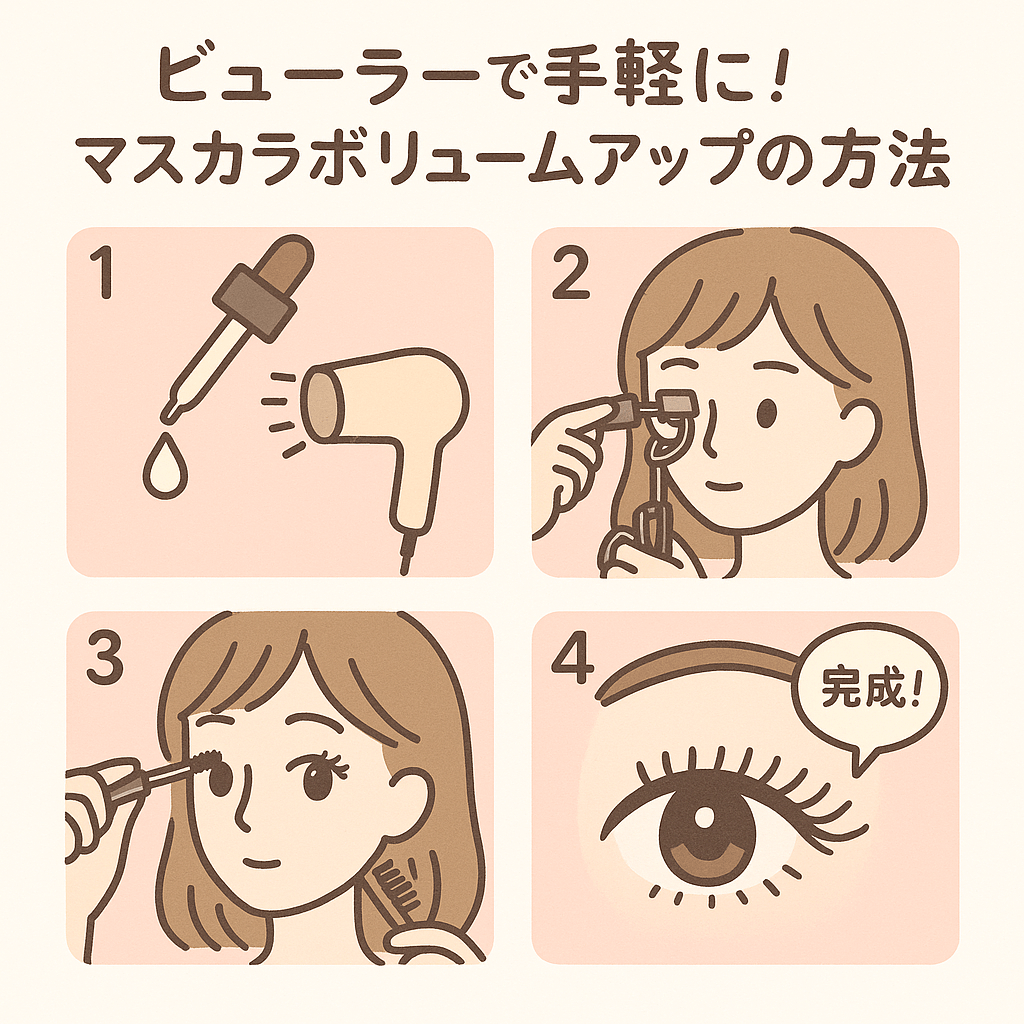 ビューラーで手軽に！
マスカラボリュームアップの方法

1

2

3

4

完成！