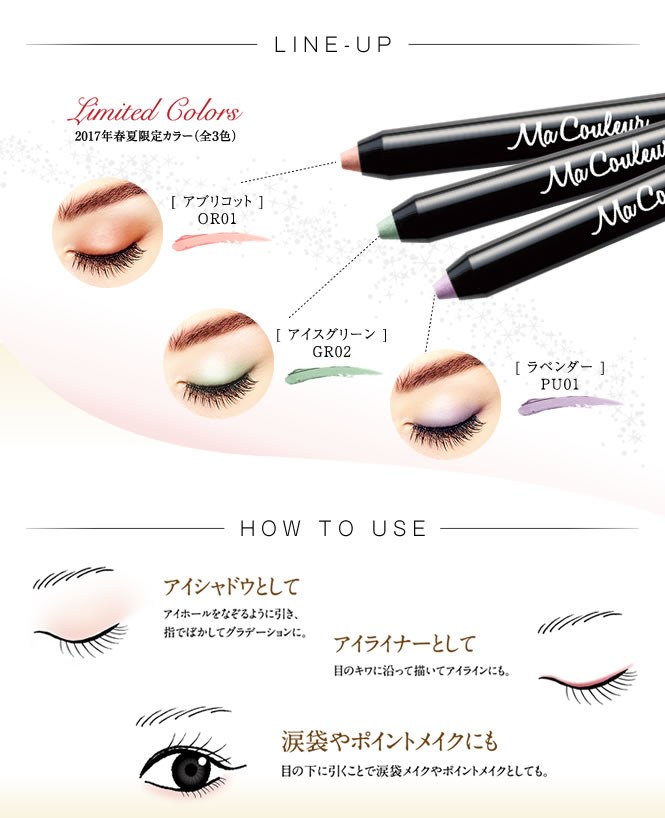 LINE-UP

Limited Colors
2017年春夏限定カラー（全3色）

Ma Couleur
Ma Couleur
Ma Cou

[ アプリコット ]
OR01

[ アイスグリーン ]
GR02

[ ラベンダー ]
PU01

HOW TO USE

アイシャドウとして
アイホールをなぞるように引き、指でぼかしてグラデーションに。

アイライナーとして
目のキワに沿って描いてアイラインにも。

涙袋やポイントメイクにも
目の下に引くことで涙袋メイクやポイントメイクとしても。