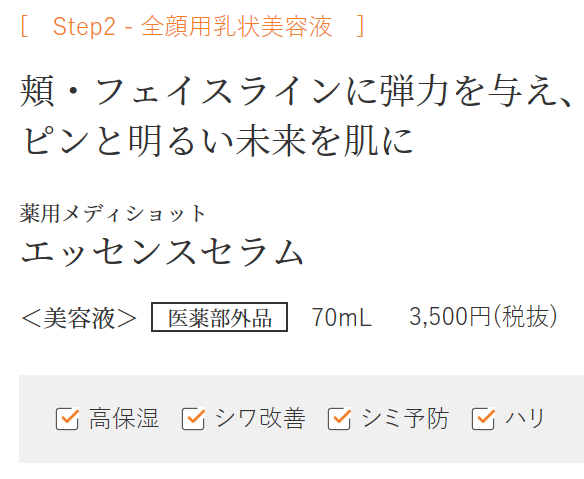 [　Step2 - 全顔用乳状美容液　]

頬・フェイスラインに弾力を与え、ピンと明るい未来を肌に

薬用メディショット
エッセンスセラム

＜美容液＞ 医薬部外品 70mL 3,500円(税抜)

高保湿 シワ改善 シミ予防 ハリ