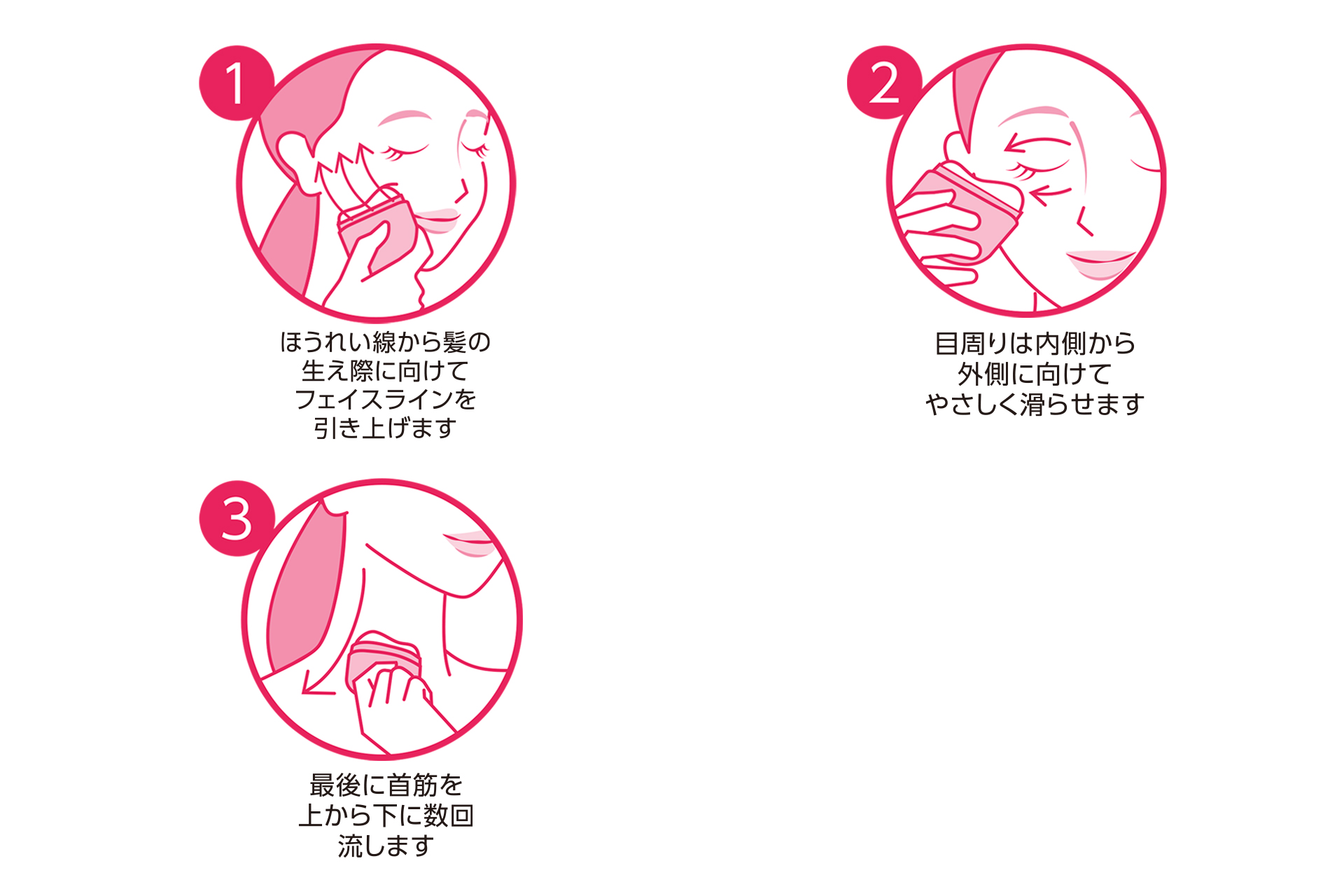 1

ほうれい線から髪の生え際に向けてフェイスラインを引き上げます

2

目周りは内側から外側に向けてやさしく滑らせます

3

最後に首筋を上から下に数回流します