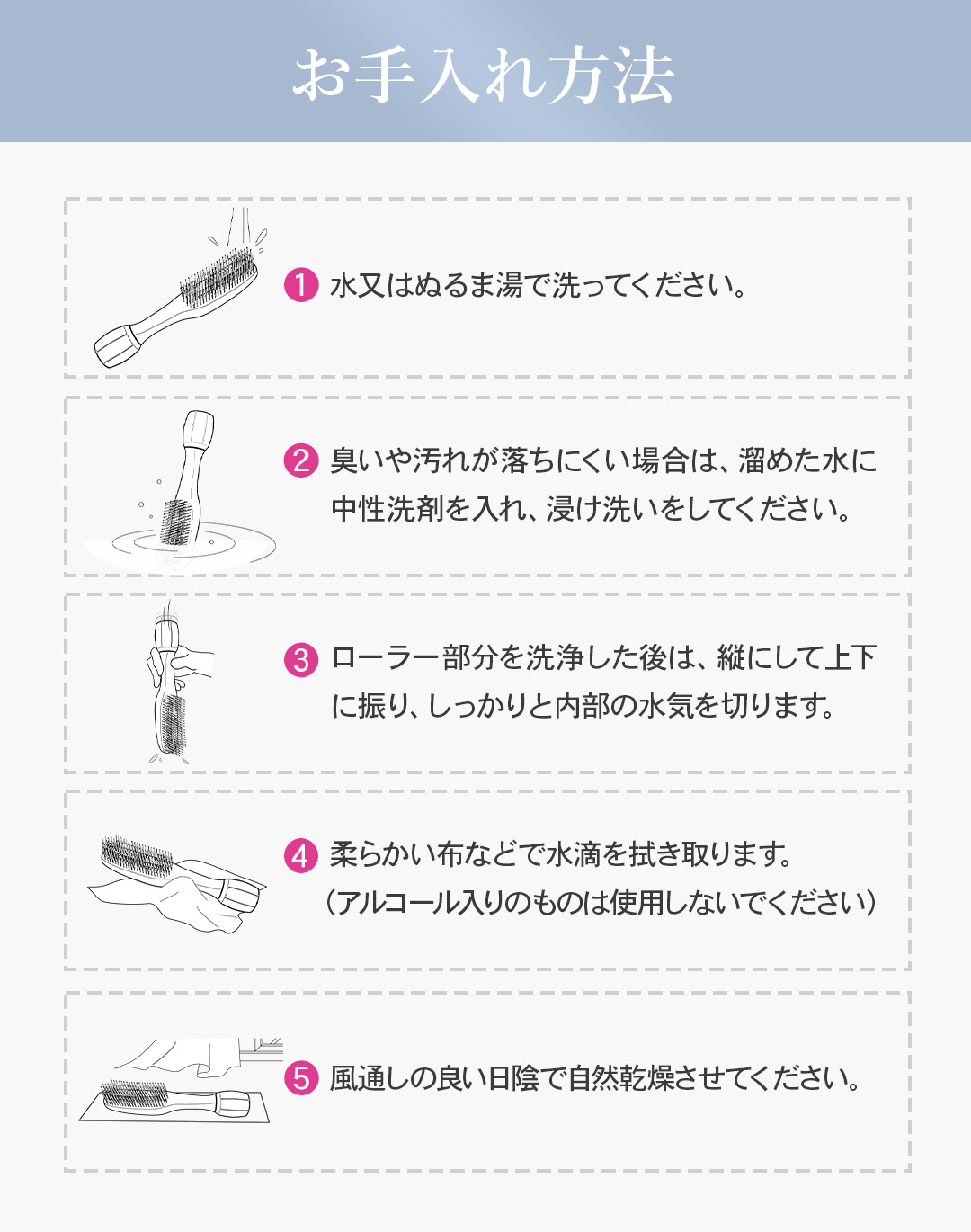 お手入れ方法

1 水又はぬるま湯で洗ってください。

2 臭いや汚れが落ちにくい場合は、溜めた水に中性洗剤を入れ、浸け洗いをしてください。

3 ローラー部分を洗浄した後は、縦にして上下に振り、しっかりと内部の水気を切ります。

4 柔らかい布などで水滴を拭き取ります。（アルコール入りのものは使用しないでください）

5 風通しの良い日陰で自然乾燥させてください。