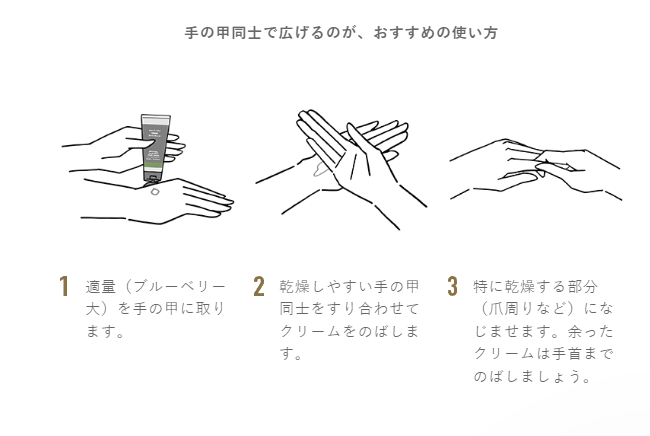 手の甲同士で広げるのが、おすすめの使い方

1 適量（ブルーベリー大）を手の甲に取ります。

2 乾燥しやすい手の甲同士をすり合わせてクリームをのばします。

3 特に乾燥する部分（爪周りなど）になじませます。余ったクリームは手首までのばしましょう。