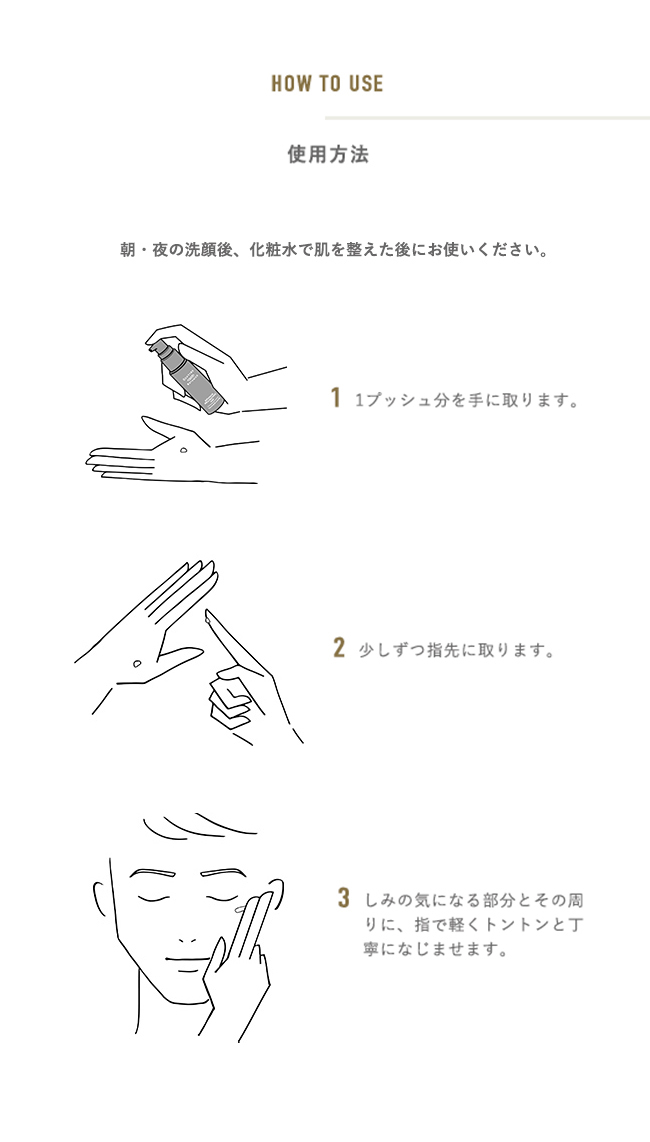 HOW TO USE

使用方法

朝・夜の洗顔後、化粧水で肌を整えた後にお使いください。

1 1プッシュ分を手に取ります。

2 少しずつ指先に取ります。

3 しみの気になる部分とその周りに、指で軽くトントンと丁寧になじませます。