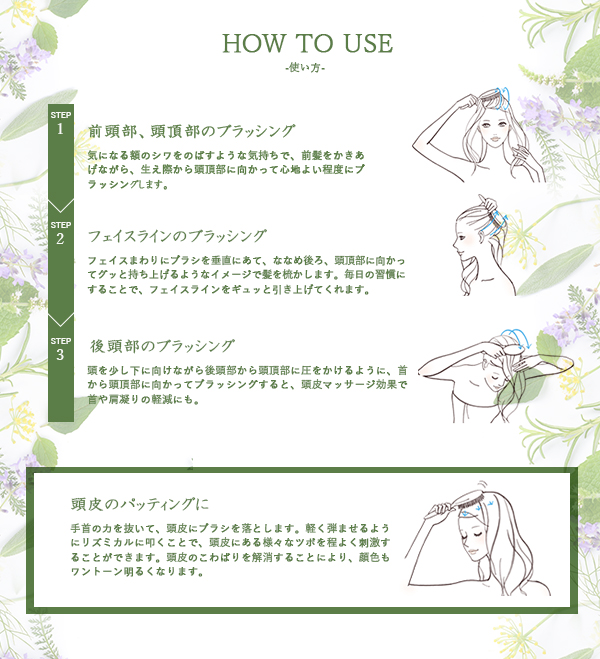 HOW TO USE
-使い方-

STEP 1
前頭部、頭頂部のブラッシング
気になる額のシワをのばすような気持ちで、前髪をかきあげながら、生え際から頭頂部に向かって心地よい程度にブラッシングします。

STEP 2
フェイスラインのブラッシング
フェイスまわりにブラシを垂直にあて、ななめ後ろ、頭頂部に向かってグッと持ち上げるようなイメージで髪を梳かします。毎日の習慣にすることで、フェイスラインをギュッと引き上げてくれます。

STEP 3
後頭部のブラッシング
頭を少し下に向けながら後頭部から頭頂部に圧をかけるように、首から頭頂部に向かってブラッシングすると、頭皮マッサージ効果で首や肩凝りの軽減にも。

頭皮のパッティングに
手首の力を抜いて、頭皮にブラシを落とします。軽く弾ませるようにリズミカルに叩くことで、頭皮にある様々なツボを程よく刺激することができます。頭皮のこわばりを解消することにより、顔色もワントーン明るくなります。