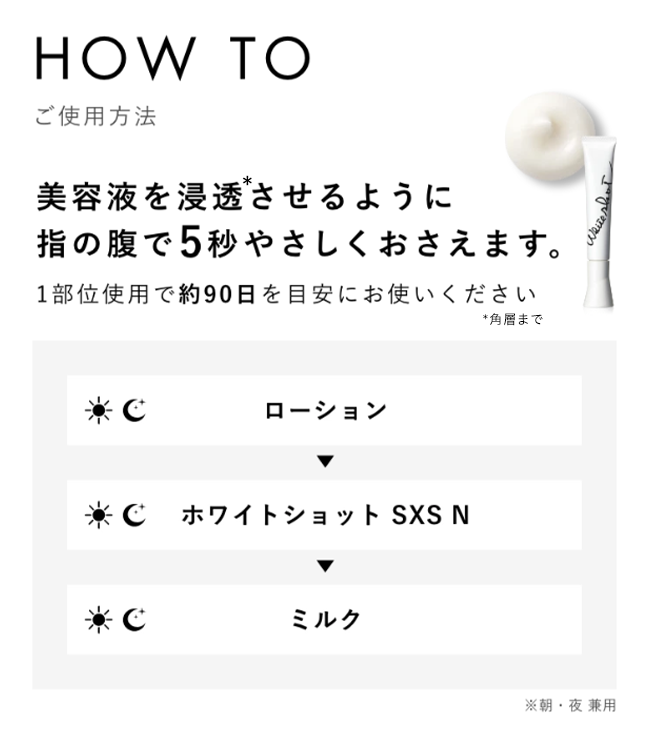 HOW TO

ご使用方法

美容液を浸透*させるように
指の腹で5秒やさしくおさえます。

1部位使用で約90日を目安にお使いください

*角層まで

White Shot

ローション

▼

ホワイトショット SXS N

▼

ミルク

※朝・夜 兼用