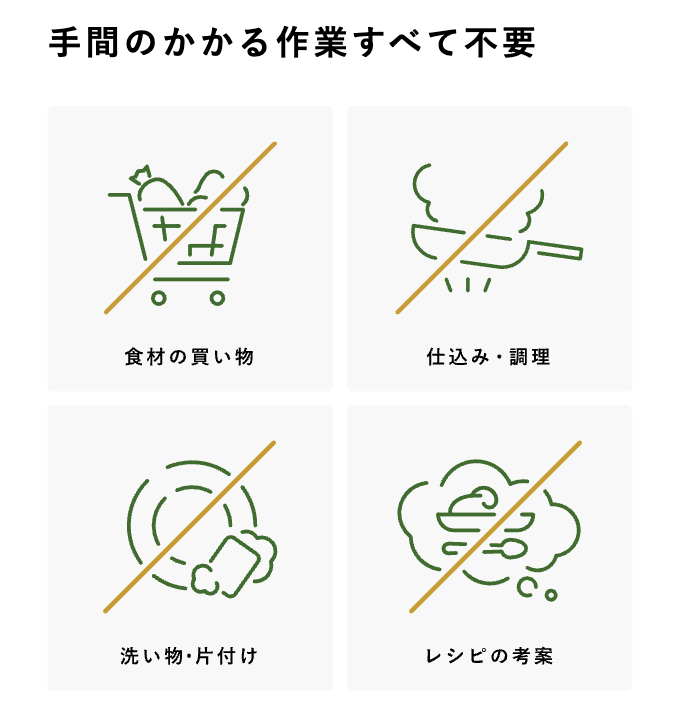 手間のかかる作業すべて不要

食材の買い物

仕込み・調理

洗い物・片付け

レシピの考案