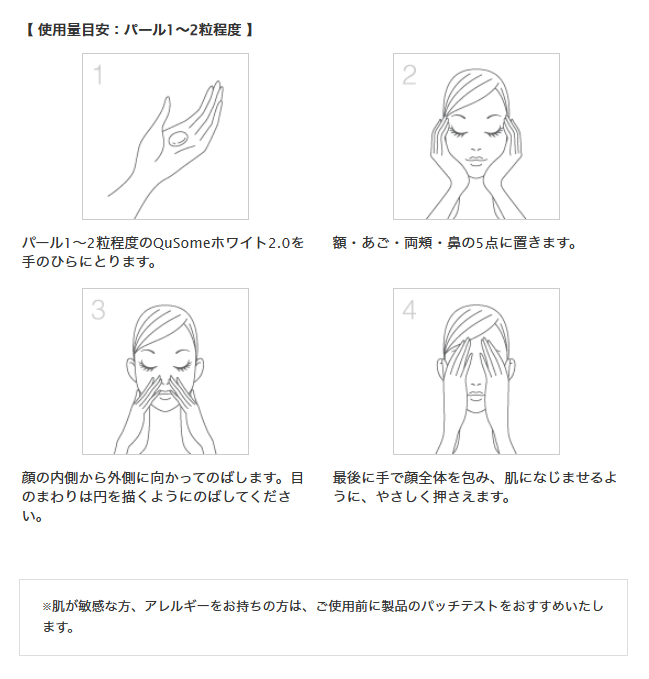 【 使用量目安：パール1〜2粒程度 】

1

パール1〜2粒程度のQuSomeホワイト2.0を手のひらにとります。

2

額・あご・両頬・鼻の5点に置きます。

3

顔の内側から外側に向かってのばします。目のまわりは円を描くようにのばしてください。

4

最後に手で顔全体を包み、肌になじませるように、やさしく押さえます。

※肌が敏感な方、アレルギーをお持ちの方は、ご使用前に製品のパッチテストをおすすめいたします。