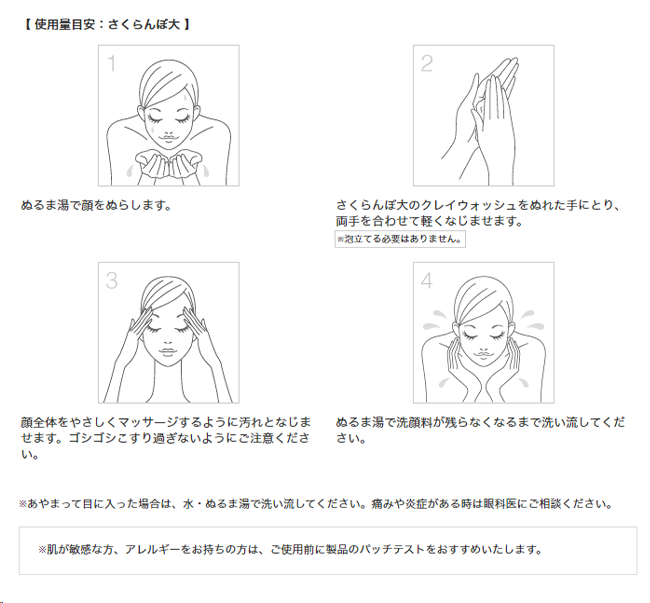 【 使用量目安：さくらんぼ大 】

1

ぬるま湯で顔をぬらします。

2

さくらんぼ大のクレイウォッシュをぬれた手にとり、両手を合わせて軽くなじませます。

※泡立てる必要はありません。

3

顔全体をやさしくマッサージするように汚れとなじませます。ゴシゴシこすり過ぎないようにご注意ください。

4

ぬるま湯で洗顔料が残らなくなるまで洗い流してください。

※あやまって目に入った場合は、水・ぬるま湯で洗い流してください。痛みや炎症がある時は眼科医にご相談ください。

※肌が敏感な方、アレルギーをお持ちの方は、ご使用前に製品のパッチテストをおすすめいたします。