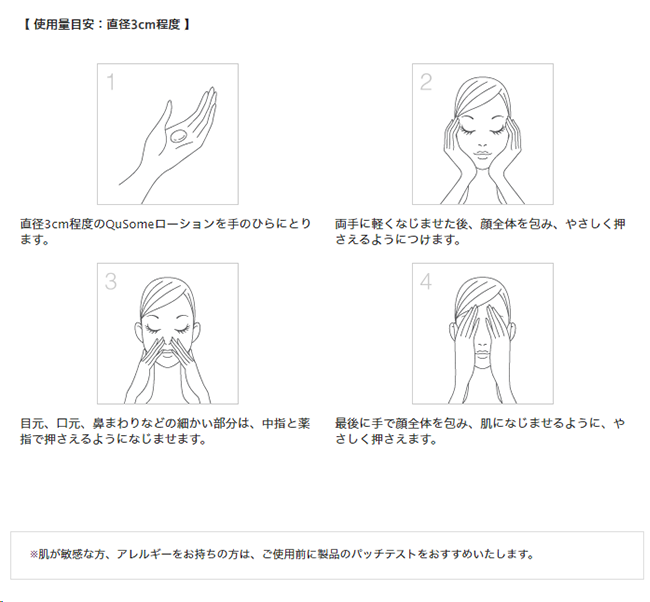 【 使用量目安：直径3cm程度 】

1

直径3cm程度のQuSomeローションを手のひらにとります。

2

両手に軽くなじませた後、顔全体を包み、やさしく押さえるようにつけます。

3

目元、口元、鼻まわりなどの細かい部分は、中指と薬指で押さえるようになじませます。

4

最後に手で顔全体を包み、肌になじませるように、やさしく押さえます。

※肌が敏感な方、アレルギーをお持ちの方は、ご使用前に製品のパッチテストをおすすめいたします。