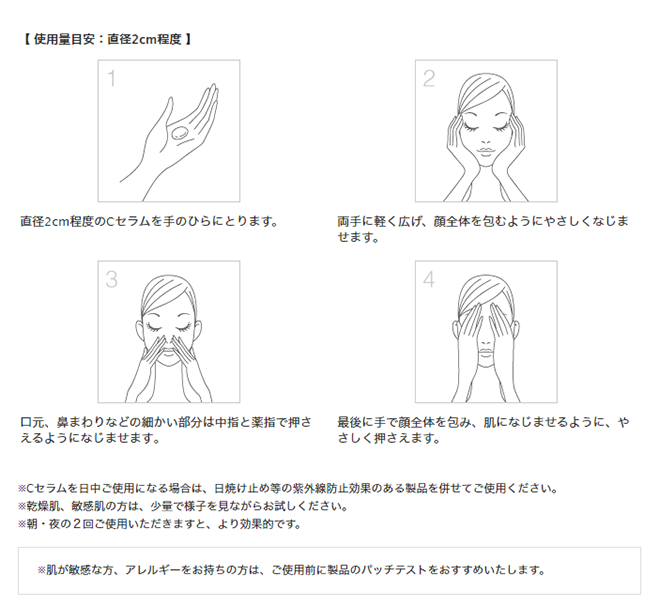 【 使用量目安：直径2cm程度 】

1

直径2cm程度のCセラムを手のひらにとります。

2

両手に軽く広げ、顔全体を包むようにやさしくなじませます。

3

口元、鼻まわりなどの細かい部分は中指と薬指で押さえるようになじませます。

4

最後に手で顔全体を包み、肌になじませるように、やさしく押さえます。

※Cセラムを日中ご使用になる場合は、日焼け止め等の紫外線防止効果のある製品を併せてご使用ください。
※乾燥肌、敏感肌の方は、少量で様子を見ながらお試しください。
※朝・夜の２回ご使用いただきますと、より効果的です。

※肌が敏感な方、アレルギーをお持ちの方は、ご使用前に製品のパッチテストをおすすめいたします。