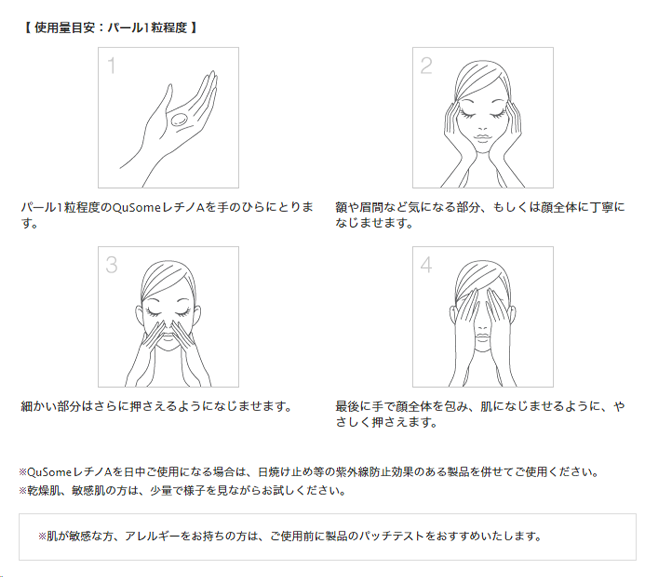 【 使用量目安：パール1粒程度 】

1

パール1粒程度のQuSomeレチノAを手のひらにとります。

2

額や眉間など気になる部分、もしくは顔全体に丁寧になじませます。

3

細かい部分はさらに押さえるようになじませます。

4

最後に手で顔全体を包み、肌になじませるように、やさしく押さえます。

※QuSomeレチノAを日中ご使用になる場合は、日焼け止め等の紫外線防止効果のある製品を併せてご使用ください。
※乾燥肌、敏感肌の方は、少量で様子を見ながらお試しください。

※肌が敏感な方、アレルギーをお持ちの方は、ご使用前に製品のパッチテストをおすすめいたします。