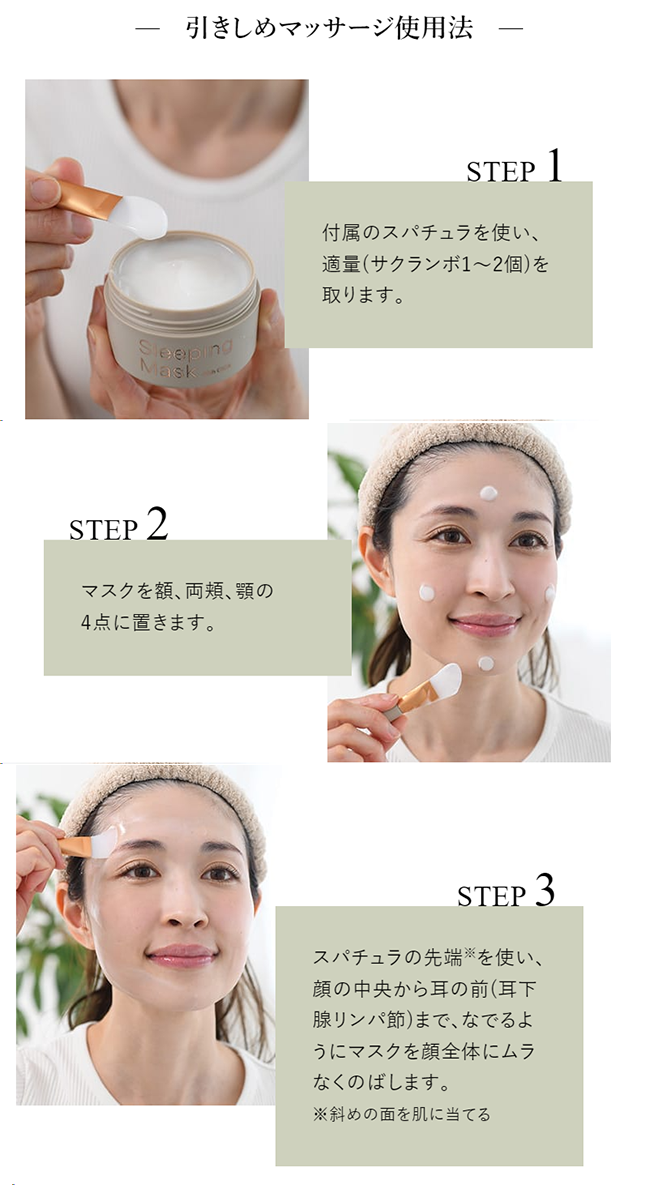 — 引きしめマッサージ使用法 —

Sleeping Mask

STEP 1

付属のスパチュラを使い、適量(サクランボ1〜2個)を取ります。

STEP 2

マスクを額、両頬、顎の4点に置きます。

STEP 3

スパチュラの先端※を使い、顔の中央から耳の前(耳下腺リンパ節)まで、なでるようにマスクを顔全体にムラなくのばします。
※斜めの面を肌に当てる