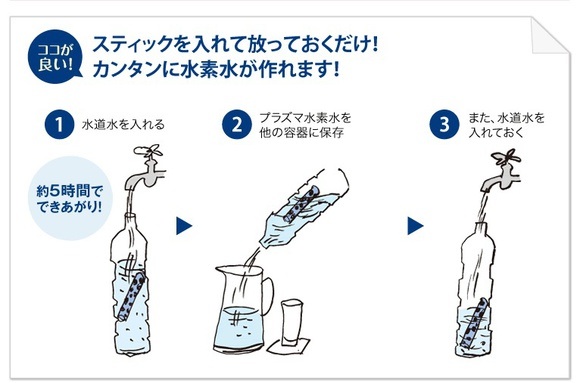 ココが良い!

スティックを入れて放っておくだけ!
カンタンに水素水が作れます!

1 水道水を入れる

約5時間でできあがり!

2 プラズマ水素水を他の容器に保存

3 また、水道水を入れておく