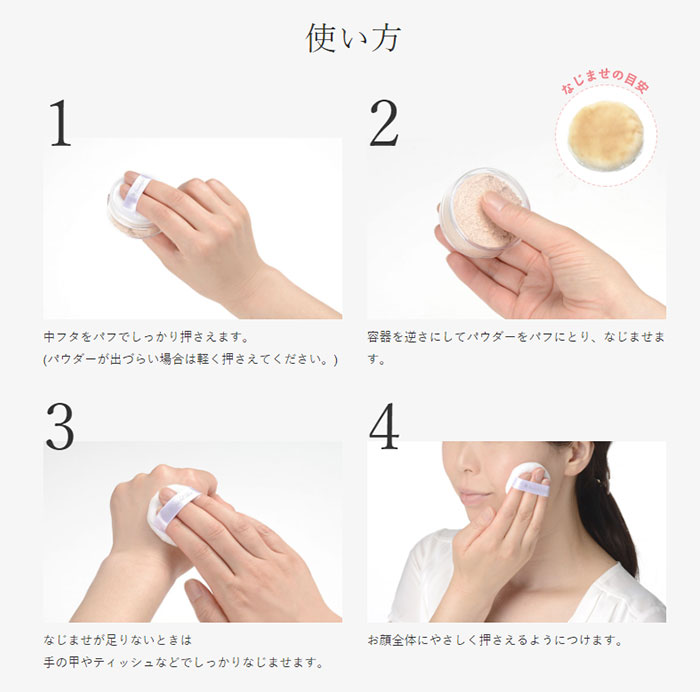 使い方

1

中フタをパフでしっかり押さえます。
(パウダーが出づらい場合は軽く押さえてください。)

2

なじませの目安

容器を逆さにしてパウダーをパフにとり、なじませます。

3

なじませが足りないときは
手の甲やティッシュなどでしっかりなじませます。

4

お顔全体にやさしく押さえるようにつけます。