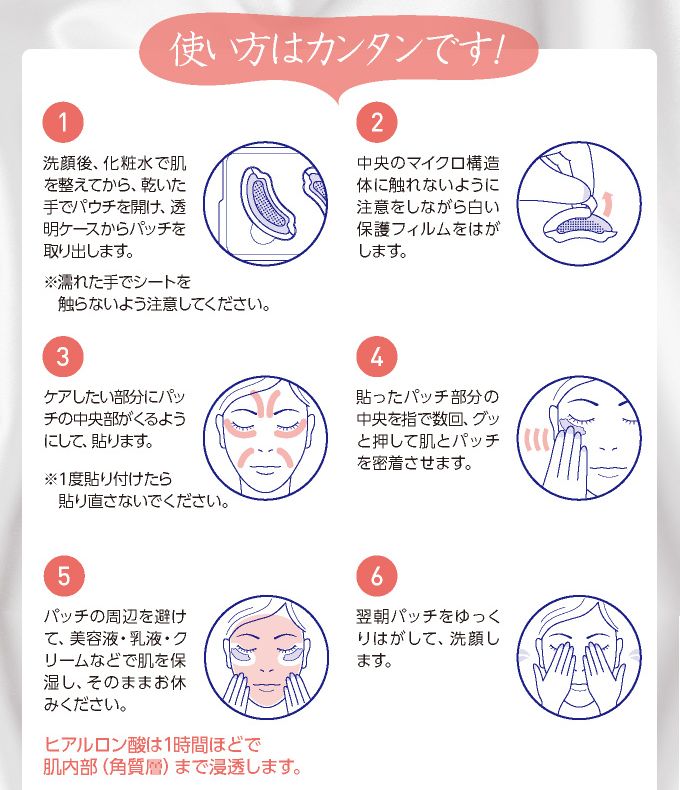 使い方はカンタンです!

1

洗顔後、化粧水で肌を整えてから、乾いた手でパウチを開け、透明ケースからパッチを取り出します。

※濡れた手でシートを触らないよう注意してください。

2

中央のマイクロ構造体に触れないように注意をしながら白い保護フィルムをはがします。

3

ケアしたい部分にパッチの中央部がくるようにして、貼ります。

※1度貼り付けたら貼り直さないでください。

4

貼ったパッチ部分の中央を指で数回、グッと押して肌とパッチを密着させます。

5

パッチの周辺を避けて、美容液・乳液・クリームなどで肌を保湿し、そのままお休みください。

ヒアルロン酸は1時間ほどで肌内部(角質層)まで浸透します。

6

翌朝パッチをゆっくりはがして、洗顔します。