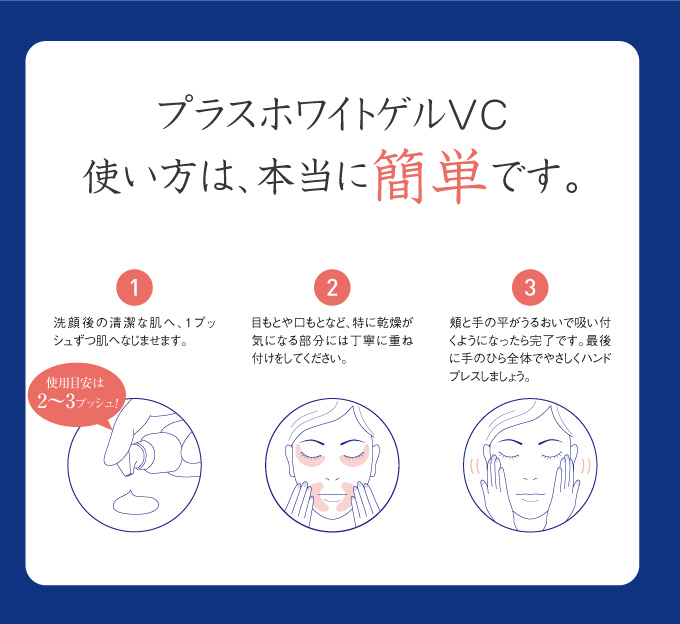 プラスホワイトゲルVC
使い方は、本当に簡単です。

1
洗顔後の清潔な肌へ、1プッシュずつ肌へなじませます。

使用目安は
2〜3プッシュ!

2
目もとや口もとなど、特に乾燥が気になる部分には丁寧に重ね付けをしてください。

3
頬と手の平がうるおいで吸い付くようになったら完了です。最後に手のひら全体でやさしくハンドプレスしましょう。