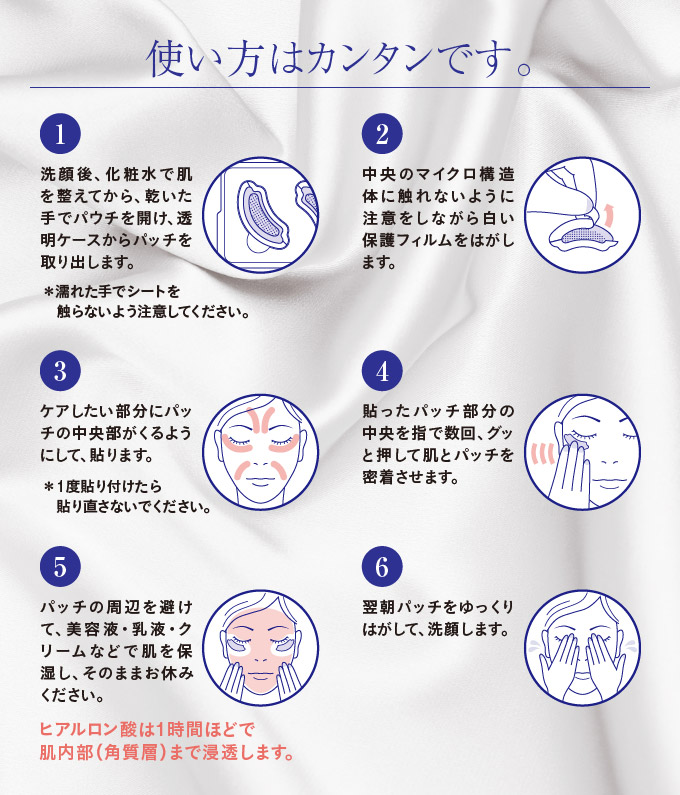 使い方はカンタンです。

1

洗顔後、化粧水で肌を整えてから、乾いた手でパウチを開け、透明ケースからパッチを取り出します。

＊濡れた手でシートを触らないよう注意してください。

2

中央のマイクロ構造体に触れないように注意をしながら白い保護フィルムをはがします。

3

ケアしたい部分にパッチの中央部がくるようにして、貼ります。

＊1度貼り付けたら貼り直さないでください。

4

貼ったパッチ部分の中央を指で数回、グッと押して肌とパッチを密着させます。

5

パッチの周辺を避けて、美容液・乳液・クリームなどで肌を保湿し、そのままお休みください。

ヒアルロン酸は1時間ほどで肌内部（角質層）まで浸透します。

6

翌朝パッチをゆっくりはがして、洗顔します。